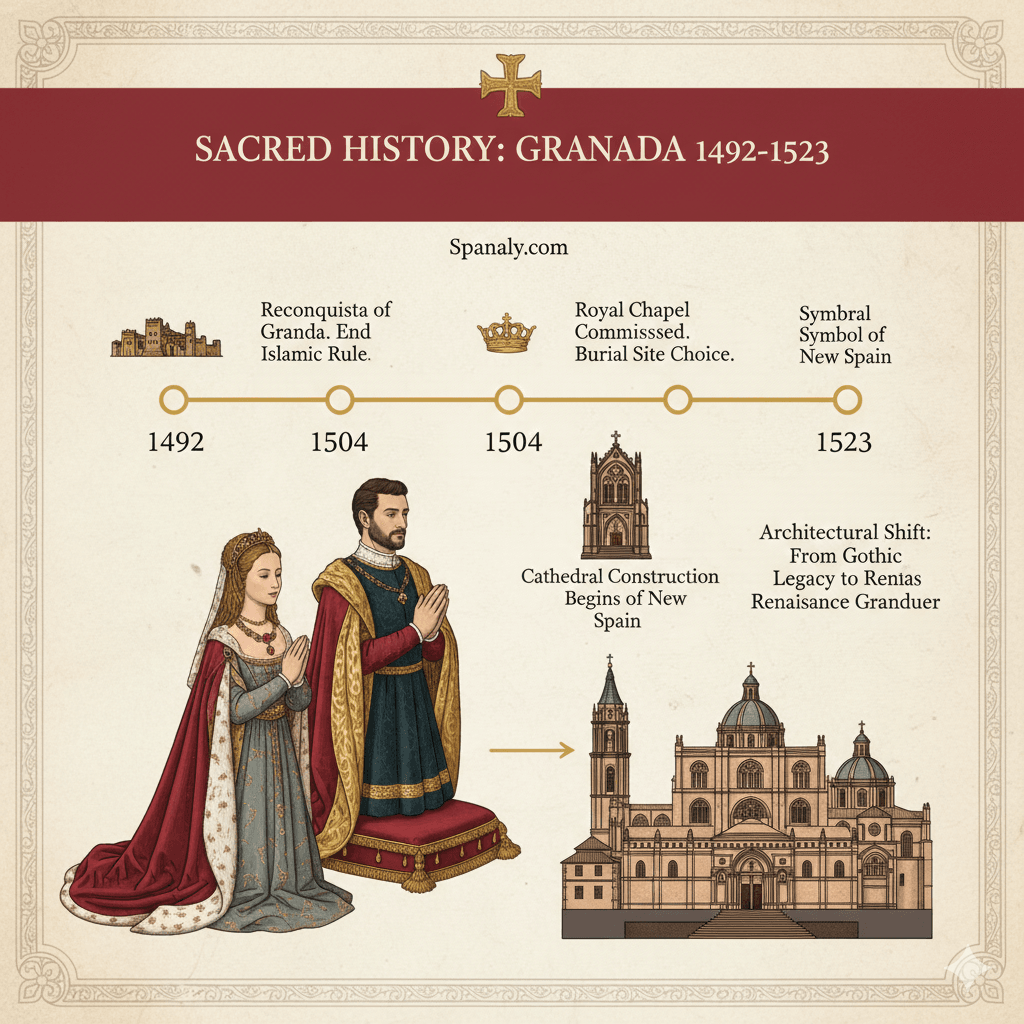 SACRED HISTORY: GRANADA 1492-1523

Spanaly.com

Reconquista of Granda. End Islamic Rule.

Royal Chapel Commisssed. Burial Site Choice.

Symbral Symbol of New Spain

1492

1504

1504

1523

Cathedral Construction Begins of New Spain

Architectural Shift: From Gothic Legacy to Renias Renaisance Granduer