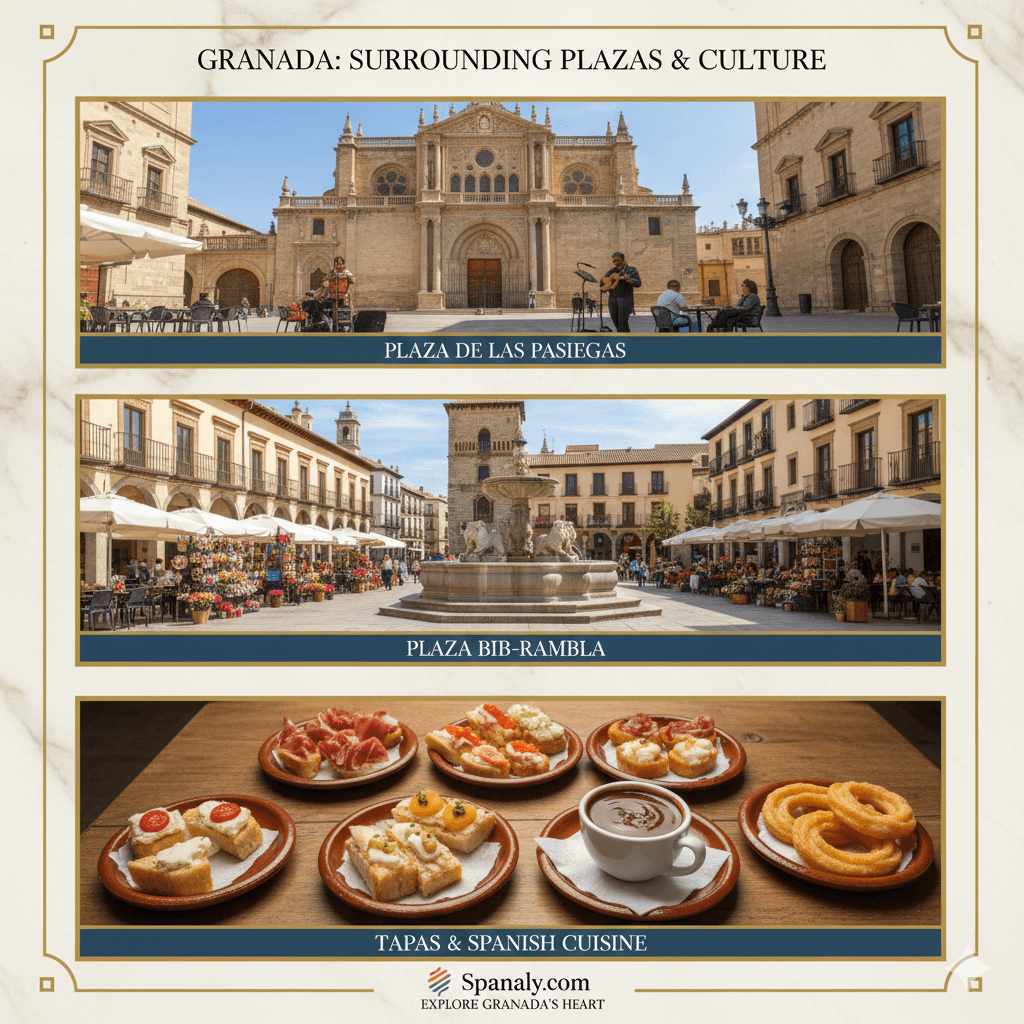 GRANADA: SURROUNDING PLAZAS & CULTURE

PLAZA DE LAS PASIEGAS

PLAZA BIB-RAMBLA

TAPAS & SPANISH CUISINE

Spanaly.com
EXPLORE GRANADA'S HEART