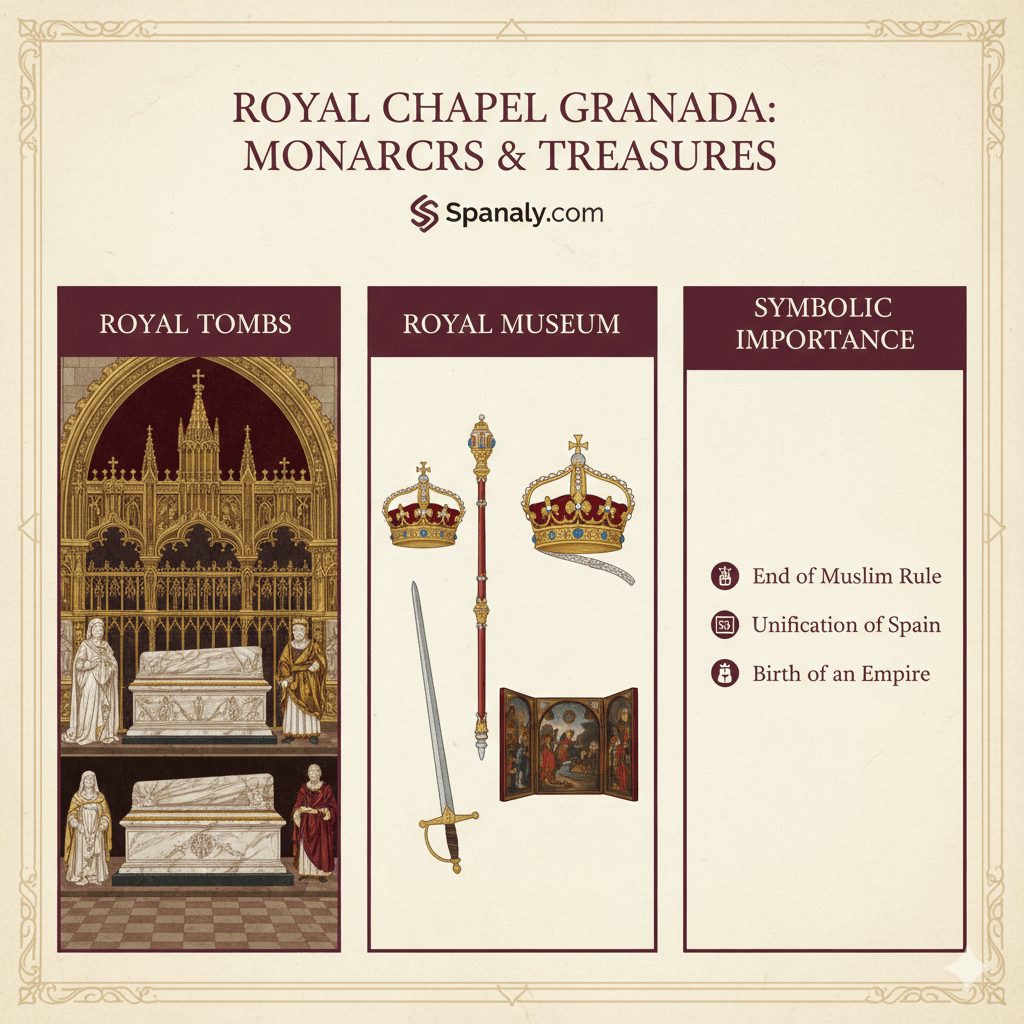 ROYAL CHAPEL GRANADA: MONARCRS & TREASURES

Spanaly.com

ROYAL TOMBS

ROYAL MUSEUM

SYMBOLIC IMPORTANCE

End of Muslim Rule

Unification of Spain

Birth of an Empire