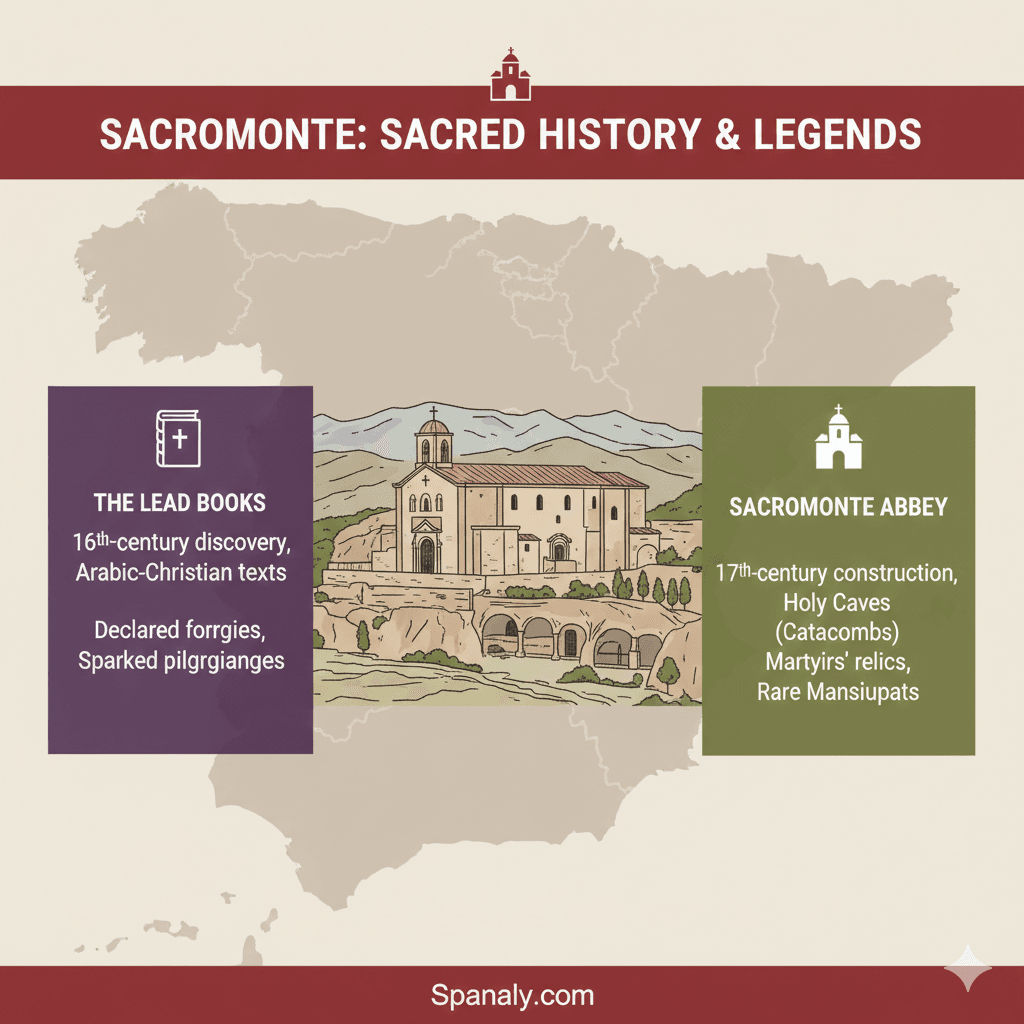 SACROMONTE: SACRED HISTORY & LEGENDS

THE LEAD BOOKS

16th-century discovery, Arabic-Christian texts

Declared forrgies, Sparked pilgrgianges

SACROMONTE ABBEY

17th-century construction, Holy Caves (Catacombs) Martyirs' relics, Rare Mansiupats

Spanaly.com