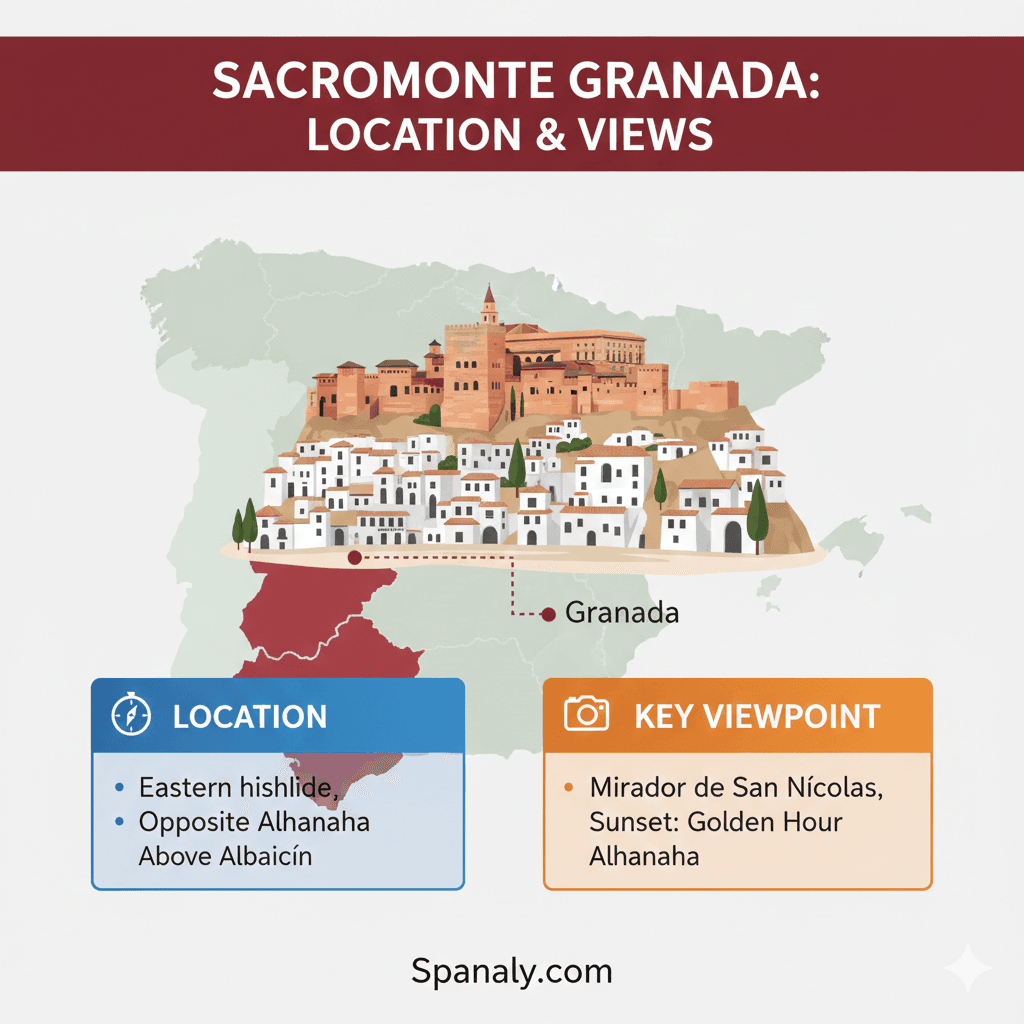 SACROMONTE GRANADA: LOCATION & VIEWS

Granada

LOCATION

• Eastern hishlide,
• Opposite Alhanaha Above Albaicín

KEY VIEWPOINT

• Mirador de San Nícolas, Sunset: Golden Hour Alhanaha

Spanaly.com