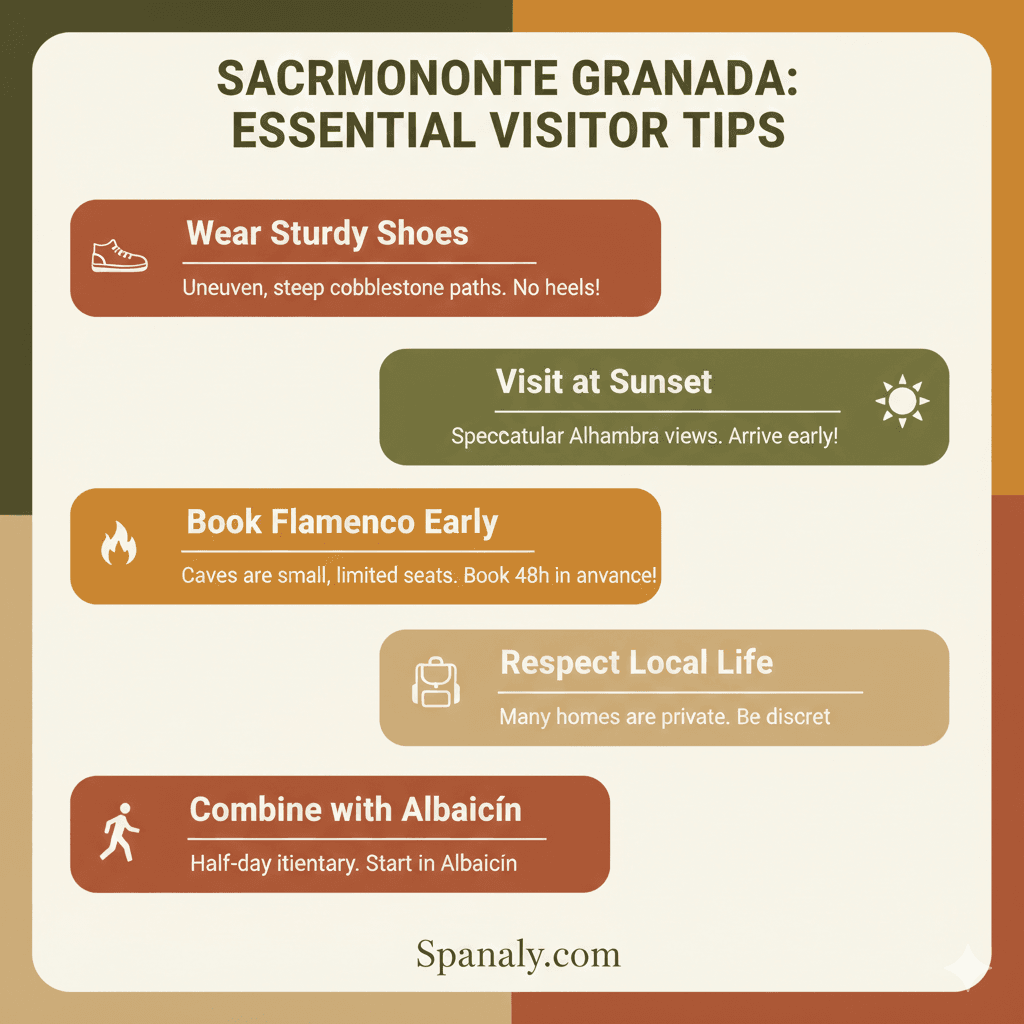 SACRMONONTE GRANADA: ESSENTIAL VISITOR TIPS

Wear Sturdy Shoes

Uneuven, steep cobblestone paths. No heels!

Visit at Sunset

Speccatular Alhambra views. Arrive early!

Book Flamenco Early

Caves are small, limited seats. Book 48h in anvance!

Respect Local Life

Many homes are private. Be discret

Combine with Albaicín

Half-day itientary. Start in Albaicín

Spanaly.com