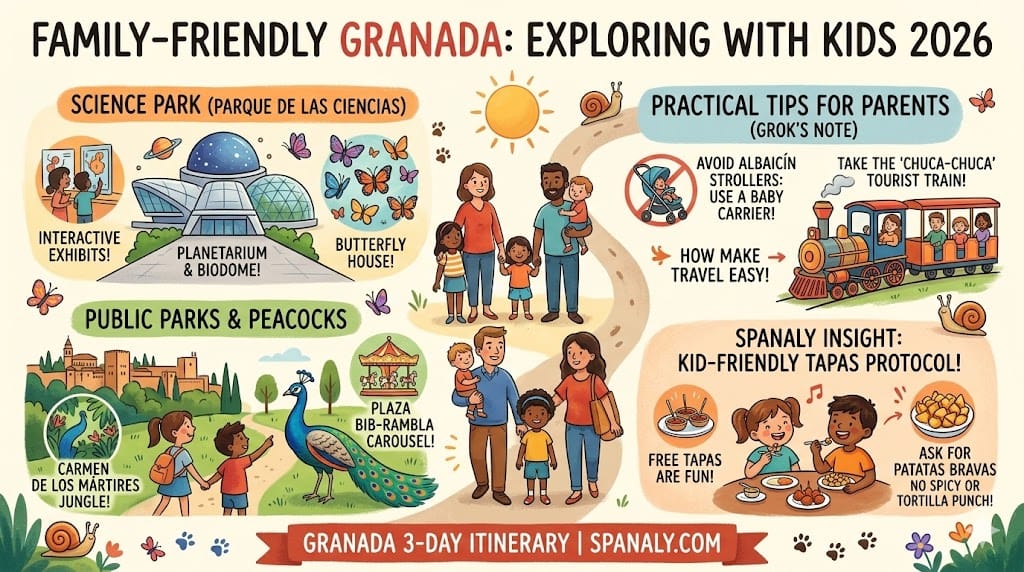 FAMILY-FRIENDLY GRANADA: EXPLORING WITH KIDS 2026

SCIENCE PARK (PARQUE DE LAS CIENCIAS)

INTERACTIVE EXHIBITS!

PLANETARIUM & BIODOME!

BUTTERFLY HOUSE!

PUBLIC PARKS & PEACOCKS

CARMEN DE LOS MÁRTIRES JUNGLE!

PLAZA BIB-RAMBLA CAROUSEL!

PRACTICAL TIPS FOR PARENTS (GROK'S NOTE)

AVOID ALBAICÍN STROLLERS: USE A BABY CARRIER!

TAKE THE 'CHUCA-CHUCA' TOURIST TRAIN!

HOW MAKE TRAVEL EASY!

SPANALY INSIGHT: KID-FRIENDLY TAPAS PROTOCOL!

FREE TAPAS ARE FUN!

ASK FOR PATATAS BRAVAS NO SPICY OR TORTILLA PUNCH!

GRANADA 3-DAY ITINERARY | SPANALY.COM