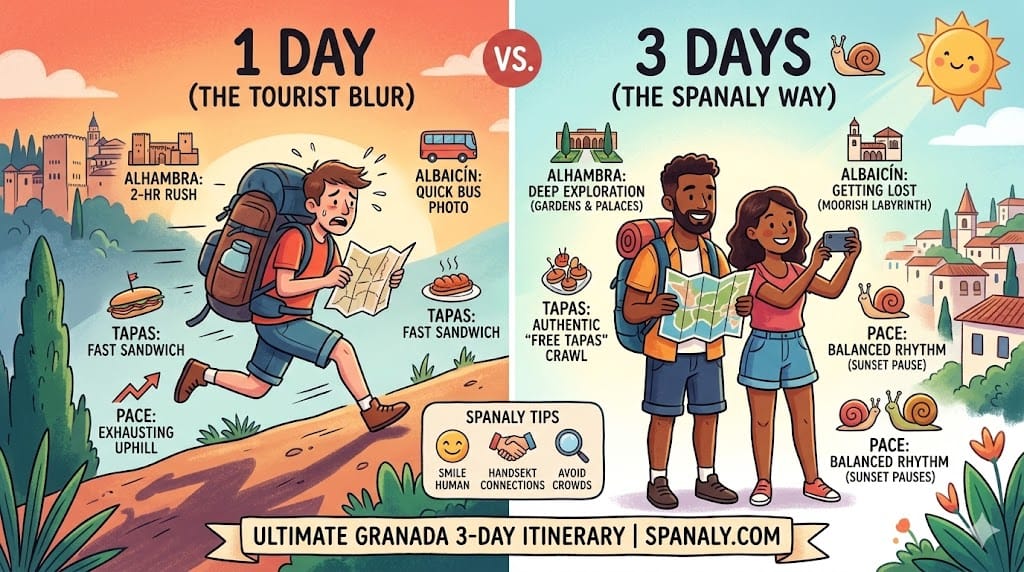 1 DAY
(THE TOURIST BLUR)

VS.

3 DAYS
(THE SPANALY WAY)

ALHAMBRA: 2-HR RUSH

ALBAICÍN: QUICK BUS PHOTO

TAPAS: FAST SANDWICH

TAPAS: FAST SANDWICH

PACE: EXHAUSTING UPHILL

ALHAMBRA: DEEP EXPLORATION (GARDENS & PALACES)

ALBAICÍN: GETTING LOST (MOORISH LABYRINTH)

TAPAS: AUTHENTIC "FREE TAPAS" CRAWL

PACE: BALANCED RHYTHM (SUNSET PAUSE)

PACE: BALANCED RHYTHM (SUNSET PAUSES)

SPANALY TIPS
SMILE HUMAN
HANDSEKT CONNECTIONS
AVOID CROWDS

ULTIMATE GRANADA 3-DAY ITINERARY | SPANALY.COM