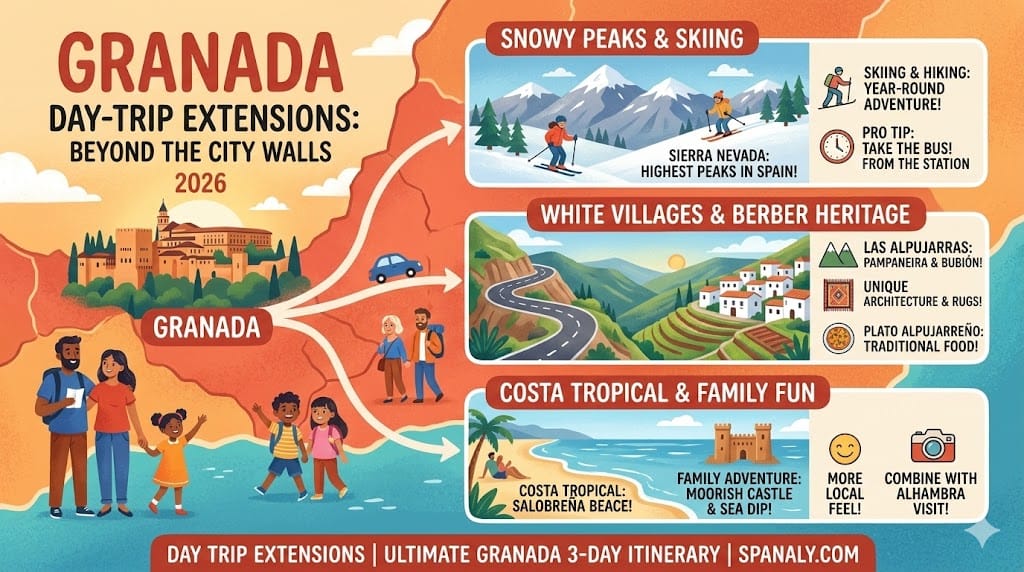 GRANADA
DAY-TRIP EXTENSIONS: BEYOND THE CITY WALLS
2026

GRANADA

SNOWY PEAKS & SKIING

SIERRA NEVADA: HIGHEST PEAKS IN SPAIN!

SKIING & HIKING: YEAR-ROUND ADVENTURE!

PRO TIP: TAKE THE BUS! FROM THE STATION

WHITE VILLAGES & BERBER HERITAGE

LAS ALPUJARRAS: PAMPANEIRA & BUBIÓN!

UNIQUE ARCHITECTURE & RUGS!

PLATO ALPUJARREÑO: TRADITIONAL FOOD!

COSTA TROPICAL & FAMILY FUN

COSTA TROPICAL: SALOBREÑA BEACE!

FAMILY ADVENTURE: MOORISH CASTLE & SEA DIP!

MORE LOCAL FEEL!

COMBINE WITH ALHAMBRA VISIT!

DAY TRIP EXTENSIONS | ULTIMATE GRANADA 3-DAY ITINERARY | SPANALY.COM