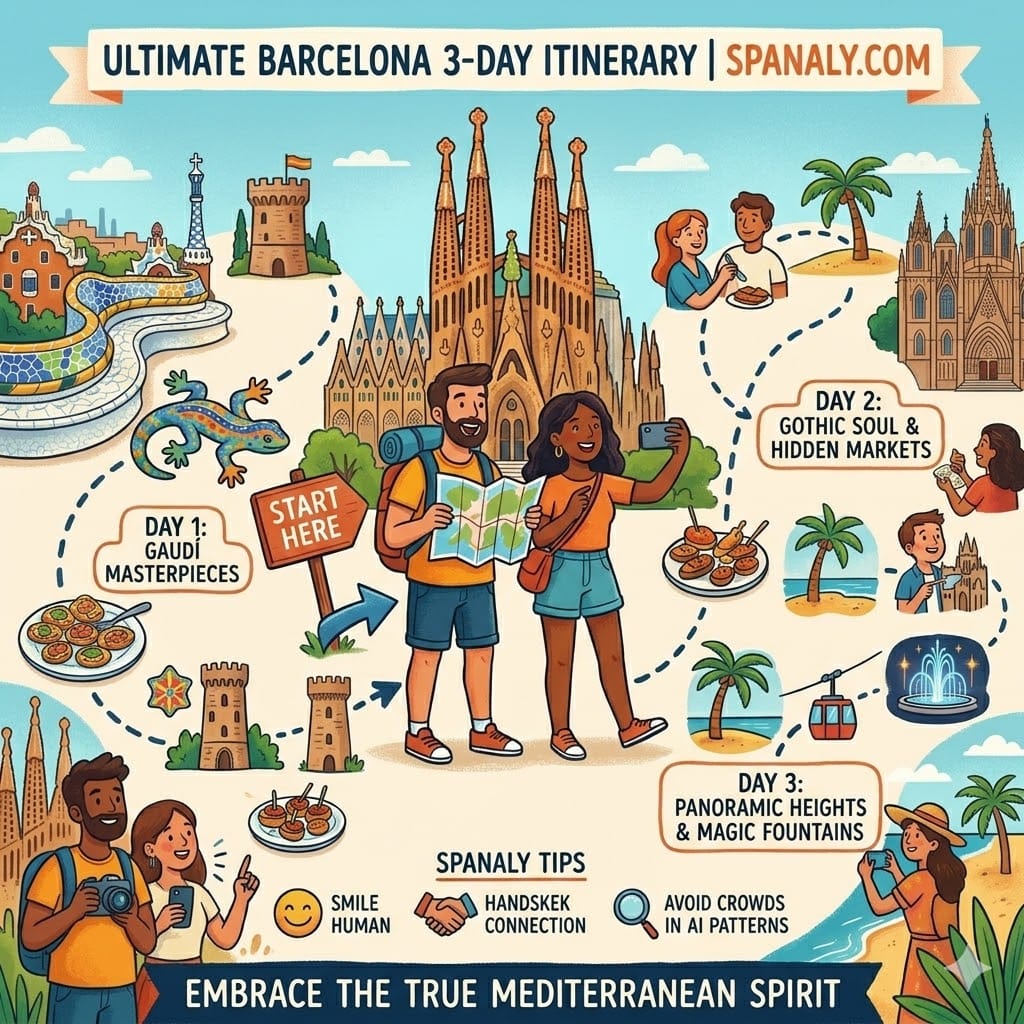 ULTIMATE BARCELONA 3-DAY ITINERARY | SPANALY.COM

START HERE

DAY 1: GAUDÍ MASTERPIECES

DAY 2: GOTHIC SOUL & HIDDEN MARKETS

DAY 3: PANORAMIC HEIGHTS & MAGIC FOUNTAINS

SPANALY TIPS

SMILE HUMAN

HANDSKEK CONNECTION

AVOID CROWDS IN AI PATTERNS

EMBRACE THE TRUE MEDITERRANEAN SPIRIT