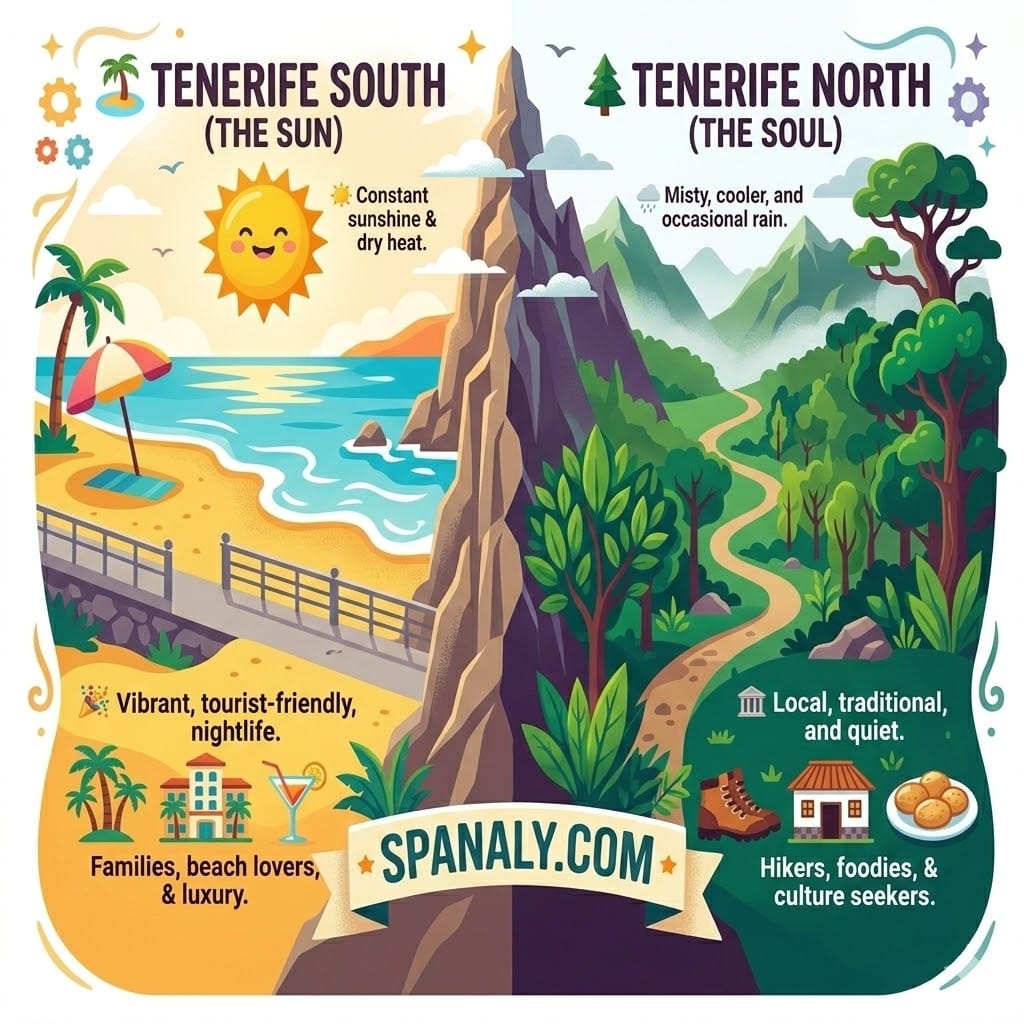 TENERIFE SOUTH (THE SUN)

Constant sunshine & dry heat.

Vibrant, tourist-friendly, nightlife.

Families, beach lovers, & luxury.

TENERIFE NORTH (THE SOUL)

Misty, cooler, and occasional rain.

Local, traditional, and quiet.

Hikers, foodies, & culture seekers.

SPANALY.COM