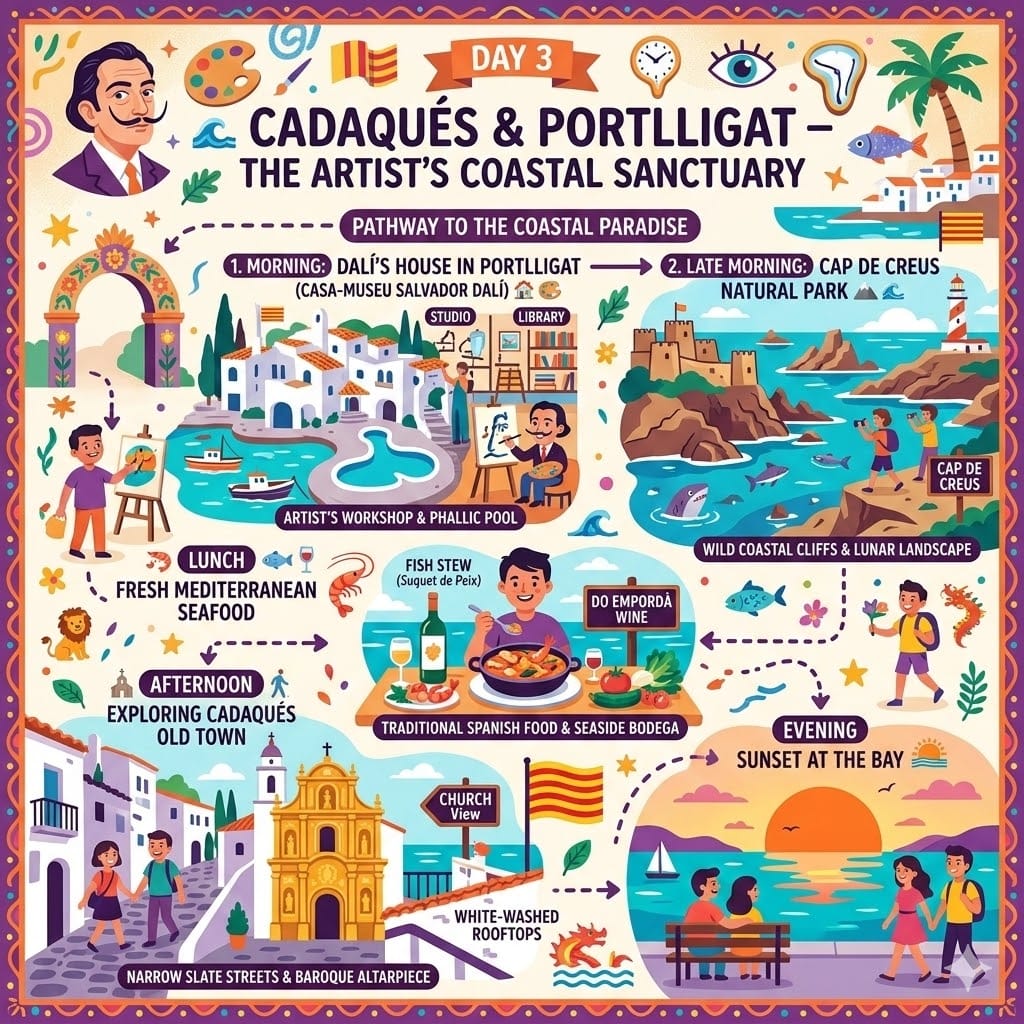 DAY 3

CADAQUÉS & PORTLLIGAT – THE ARTIST'S COASTAL SANCTUARY

PATHWAY TO THE COASTAL PARADISE

1. MORNING: DALÍ'S HOUSE IN PORTLLIGAT (CASA-MUSEU SALVADOR DALÍ)

STUDIO

LIBRARY

ARTIST'S WORKSHOP & PHALLIC POOL

2. LATE MORNING: CAP DE CREUS NATURAL PARK

CAP DE CREUS

WILD COASTAL CLIFFS & LUNAR LANDSCAPE

LUNCH

FRESH MEDITERRANEAN SEAFOOD

FISH STEW (Suquet de Peix)

DO EMPORDÀ WINE

TRADITIONAL SPANISH FOOD & SEASIDE BODEGA

AFTERNOON

EXPLORING CADAQUÉS OLD TOWN

CHURCH View

WHITE-WASHED ROOFTOPS

NARROW SLATE STREETS & BAROQUE ALTARPIECE

EVENING

SUNSET AT THE BAY