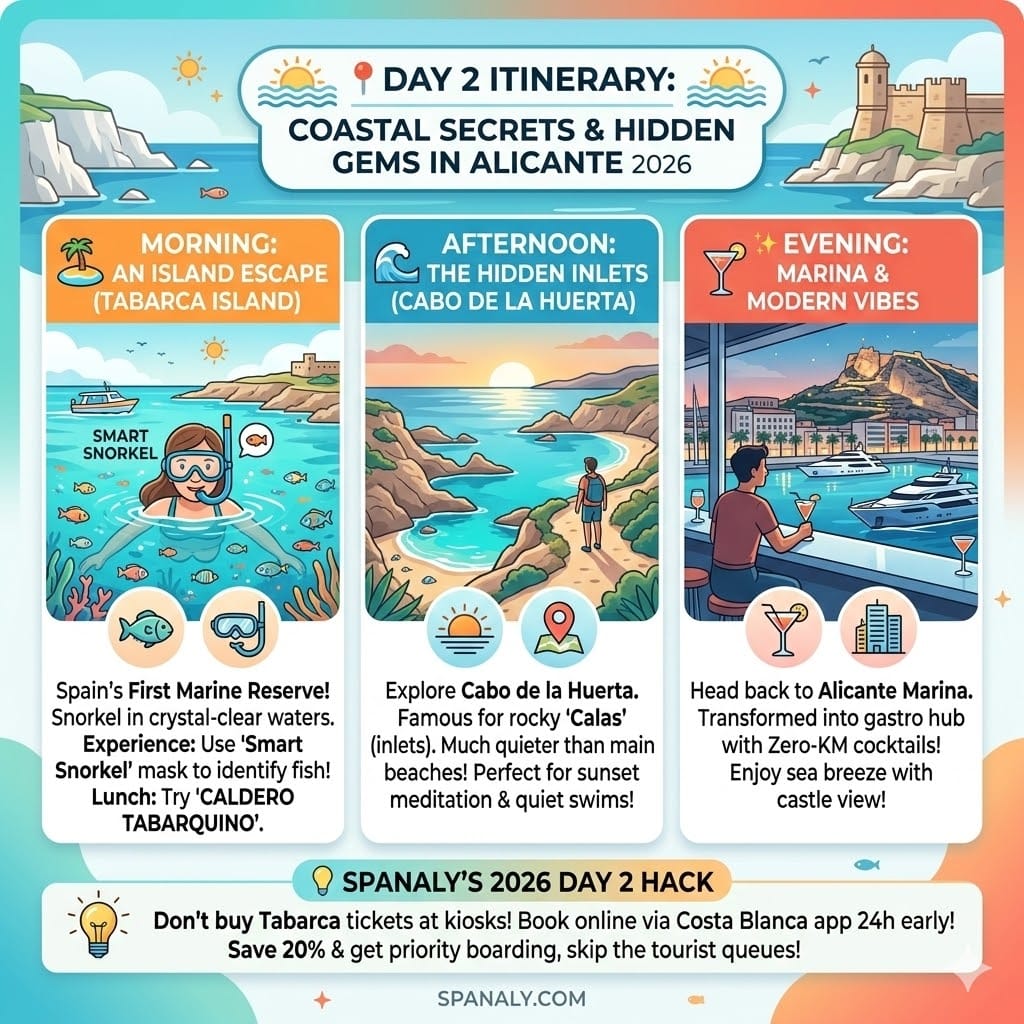 DAY 2 ITINERARY:
COASTAL SECRETS & HIDDEN GEMS IN ALICANTE 2026

MORNING:
AN ISLAND ESCAPE (TABARCA ISLAND)

SMART SNORKEL

Spain's First Marine Reserve! Snorkel in crystal-clear waters. Experience: Use 'Smart Snorkel' mask to identify fish! Lunch: Try 'CALDERO TABARQUINO'.

AFTERNOON:
THE HIDDEN INLETS (CABO DE LA HUERTA)

Explore Cabo de la Huerta. Famous for rocky 'Calas' (inlets). Much quieter than main beaches! Perfect for sunset meditation & quiet swims!

EVENING:
MARINA & MODERN VIBES

Head back to Alicante Marina. Transformed into gastro hub with Zero-KM cocktails! Enjoy sea breeze with castle view!

SPANALY'S 2026 DAY 2 HACK

Don't buy Tabarca tickets at kiosks! Book online via Costa Blanca app 24h early! Save 20% & get priority boarding, skip the tourist queues!

SPANALY.COM