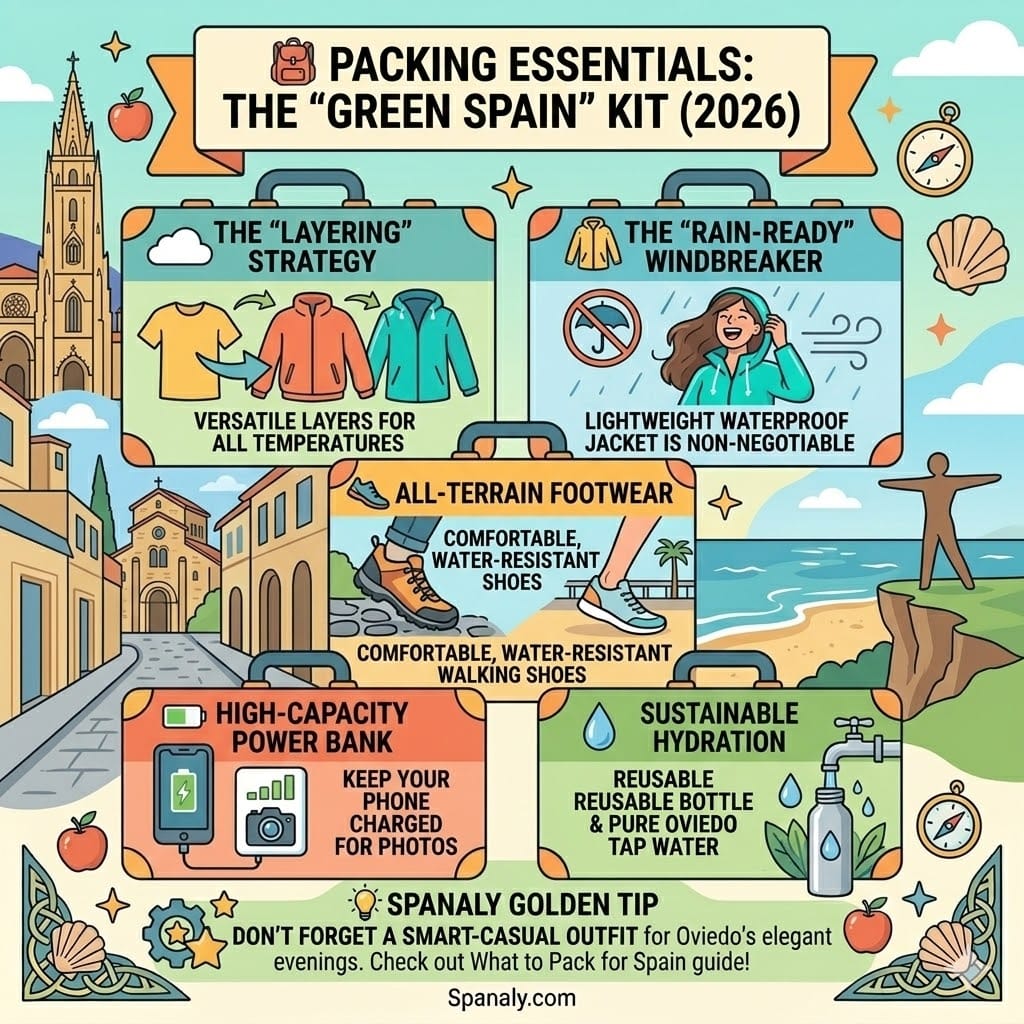 PACKING ESSENTIALS: THE "GREEN SPAIN" KIT (2026)

THE "LAYERING" STRATEGY

VERSATILE LAYERS FOR ALL TEMPERATURES

THE "RAIN-READY" WINDBREAKER

LIGHTWEIGHT WATERPROOF JACKET IS NON-NEGOTIABLE

ALL-TERRAIN FOOTWEAR

COMFORTABLE, WATER-RESISTANT SHOES

COMFORTABLE, WATER-RESISTANT WALKING SHOES

HIGH-CAPACITY POWER BANK

KEEP YOUR PHONE CHARGED FOR PHOTOS

SUSTAINABLE HYDRATION

REUSABLE REUSABLE BOTTLE & PURE OVIEDO TAP WATER

SPANALY GOLDEN TIP

DON'T FORGET A SMART-CASUAL OUTFIT for Oviedo's elegant evenings. Check out What to Pack for Spain guide!

Spanaly.com