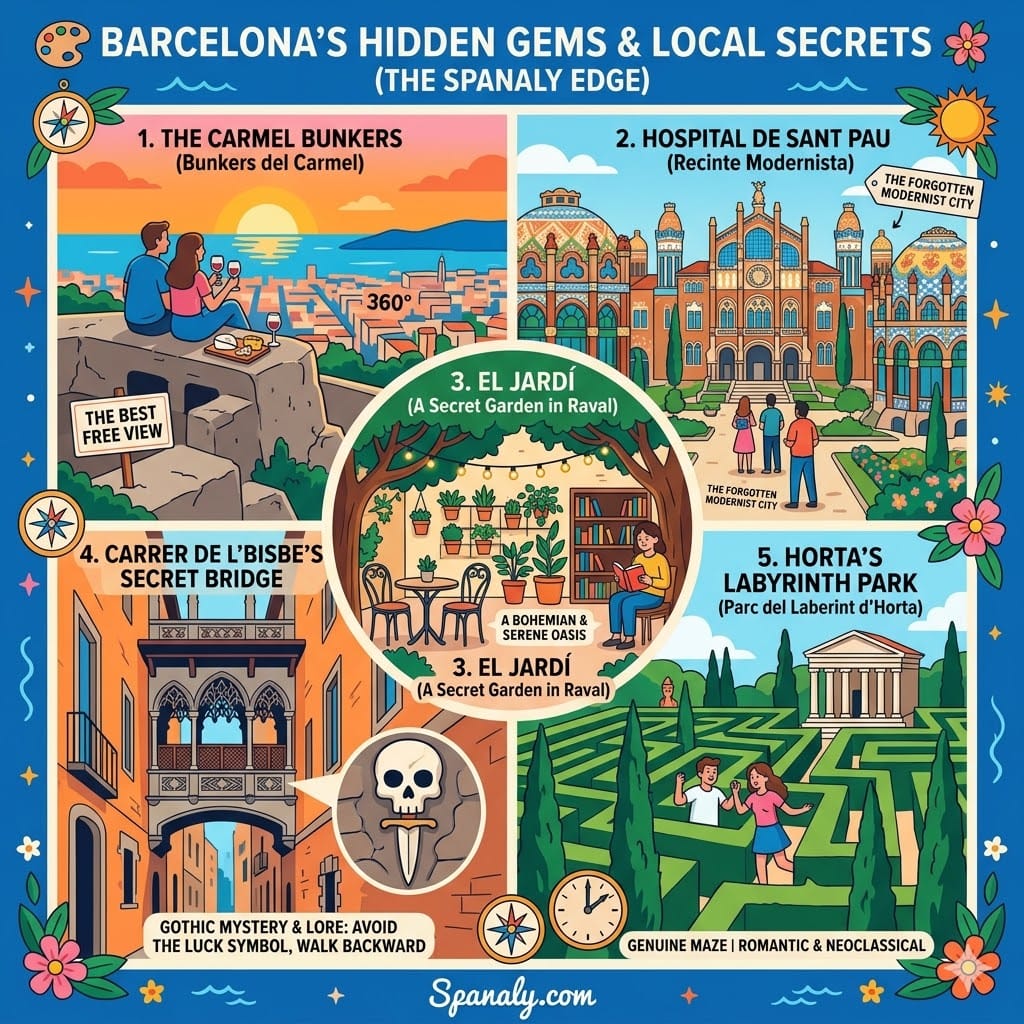 BARCELONA'S HIDDEN GEMS & LOCAL SECRETS
(THE SPANALY EDGE)

1. THE CARMEL BUNKERS
(Bunkers del Carmel)

360°

THE BEST FREE VIEW

2. HOSPITAL DE SANT PAU
(Recinte Modernista)

THE FORGOTTEN MODERNIST CITY

THE FORGOTTEN MODERNIST CITY

3. EL JARDÍ
(A Secret Garden in Raval)

A BOHEMIAN & SERENE OASIS

3. EL JARDÍ
(A Secret Garden in Raval)

4. CARRER DE L'BISBE'S SECRET BRIDGE

GOTHIC MYSTERY & LORE: AVOID THE LUCK SYMBOL, WALK BACKWARD

5. HORTA'S LABYRINTH PARK
(Parc del Laberint d'Horta)

GENUINE MAZE | ROMANTIC & NEOCLASSICAL

Spanaly.com