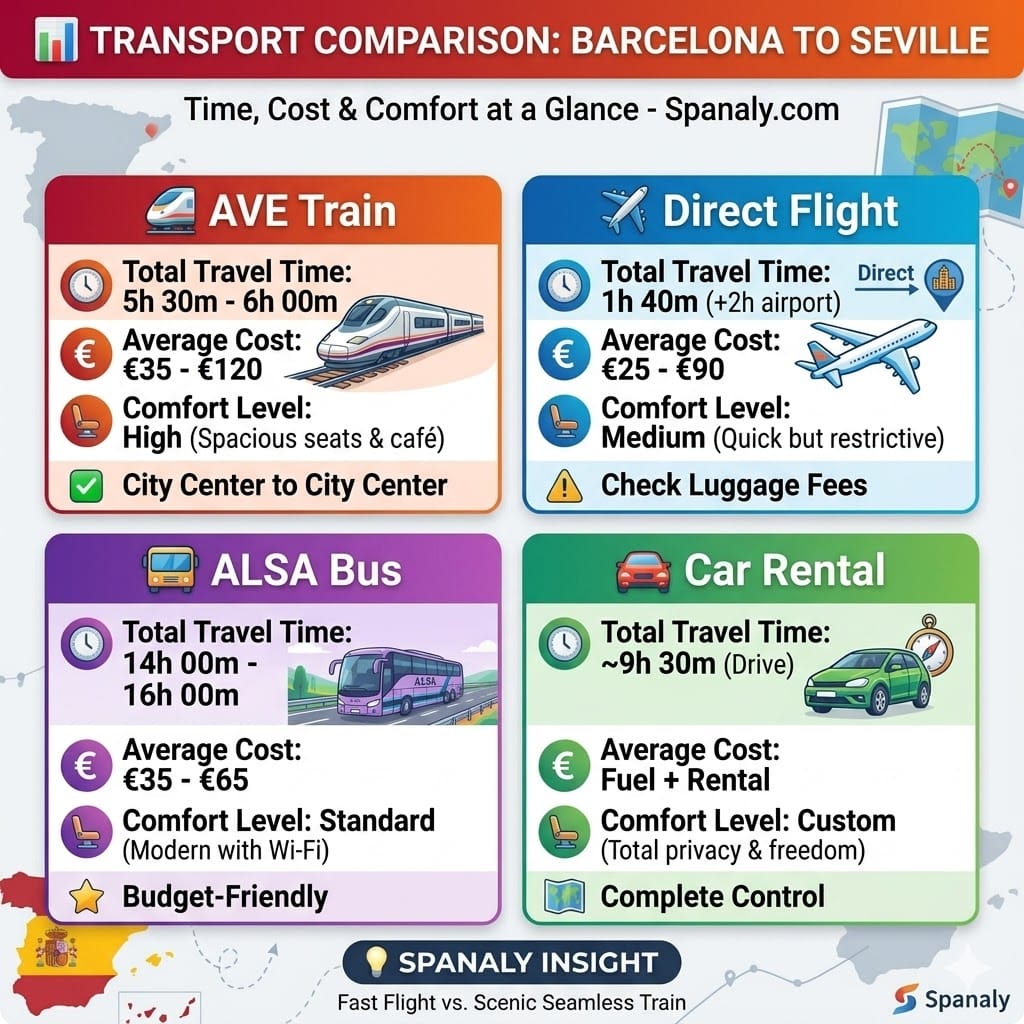 TRANSPORT COMPARISON: BARCELONA TO SEVILLE

Time, Cost & Comfort at a Glance - Spanaly.com

AVE Train

Total Travel Time: 5h 30m - 6h 00m

Average Cost: €35 - €120

Comfort Level: High (Spacious seats & café)

City Center to City Center

Direct Flight

Total Travel Time: 1h 40m (+2h airport)

Direct

Average Cost: €25 - €90

Comfort Level: Medium (Quick but restrictive)

Check Luggage Fees

ALSA Bus

Total Travel Time: 14h 00m - 16h 00m

ALSA

Average Cost: €35 - €65

Comfort Level: Standard (Modern with Wi-Fi)

Budget-Friendly

Car Rental

Total Travel Time: ~9h 30m (Drive)

Average Cost: Fuel + Rental

Comfort Level: Custom (Total privacy & freedom)

Complete Control

SPANALY INSIGHT

Fast Flight vs. Scenic Seamless Train

Spanaly