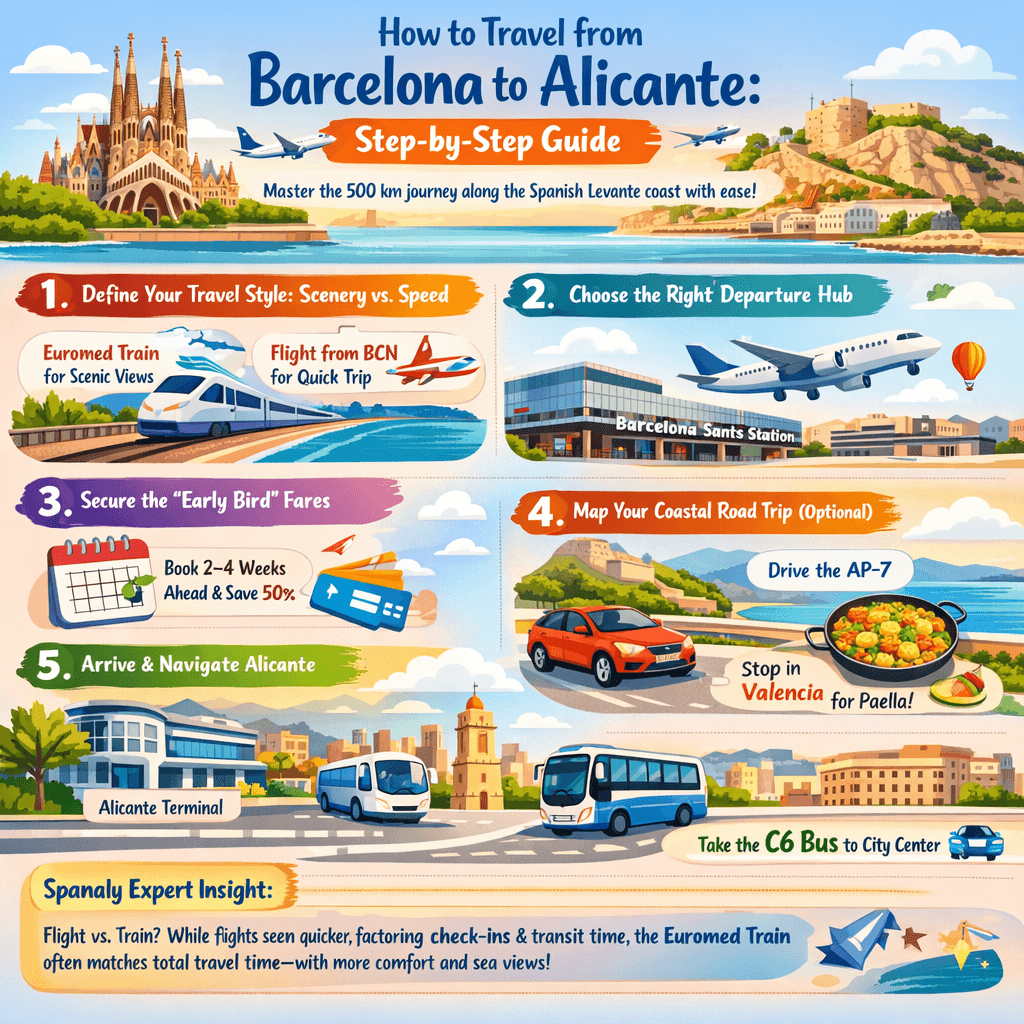 How to Travel from
Barcelona to Alicante:
Step-by-Step Guide

Master the 500 km journey along the Spanish Levante coast with ease!

1. Define Your Travel Style: Scenery vs. Speed

Euromed Train for Scenic Views

Flight from BCN for Quick Trip

2. Choose the Right Departure Hub

Barcelona Sants Station

3. Secure the "Early Bird" Fares

Book 2–4 Weeks Ahead & Save 50%

4. Map Your Coastal Road Trip (Optional)

Drive the AP-7

Stop in Valencia for Paella!

5. Arrive & Navigate Alicante

Alicante Terminal

Take the C6 Bus to City Center

Spanaly Expert Insight:

Flight vs. Train? While flights seen quicker, factoring check-ins & transit time, the Euromed Train often matches total travel time—with more comfort and sea views!