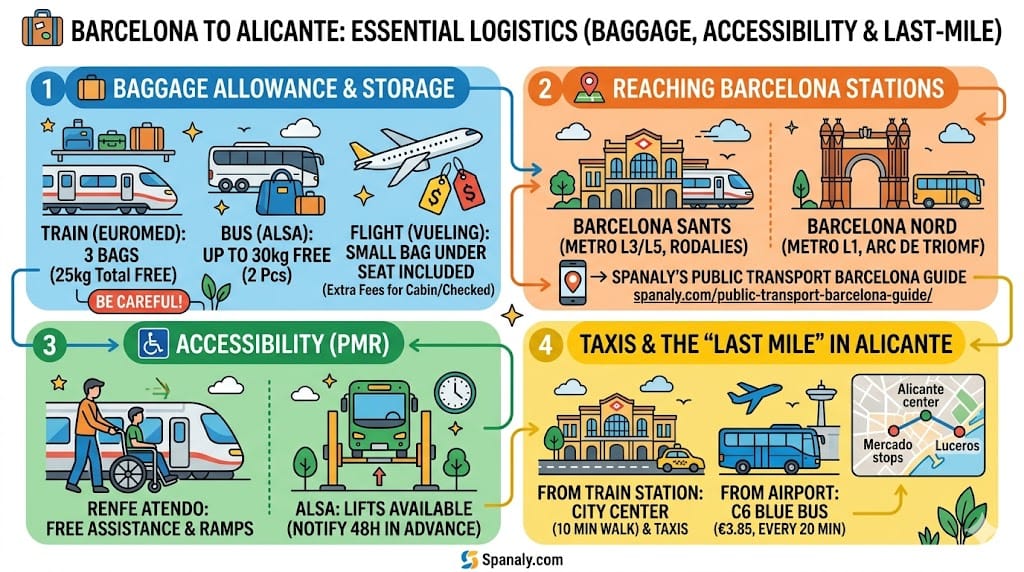 BARCELONA TO ALICANTE: ESSENTIAL LOGISTICS (BAGGAGE, ACCESSIBILITY & LAST-MILE)

1 BAGGAGE ALLOWANCE & STORAGE

TRAIN (EUROMED): 3 BAGS (25kg Total FREE)

BE CAREFUL!

BUS (ALSA): UP TO 30kg FREE (2 Pcs)

FLIGHT (VUELING): SMALL BAG UNDER SEAT INCLUDED (Extra Fees for Cabin/Checked)

2 REACHING BARCELONA STATIONS

BARCELONA SANTS (METRO L3/L5, RODALIES)

BARCELONA NORD (METRO L1, ARC DE TRIOMF)

→ SPANALY'S PUBLIC TRANSPORT BARCELONA GUIDE spanaly.com/public-transport-barcelona-guide/

3 ACCESSIBILITY (PMR)

RENFE ATENDO: FREE ASSISTANCE & RAMPS

ALSA: LIFTS AVAILABLE (NOTIFY 48H IN ADVANCE)

4 TAXIS & THE "LAST MILE" IN ALICANTE

FROM TRAIN STATION: CITY CENTER (10 MIN WALK) & TAXIS

FROM AIRPORT: C6 BLUE BUS (€3.85, EVERY 20 MIN)

Alicante center

Mercado stops

Luceros

Spanaly.com