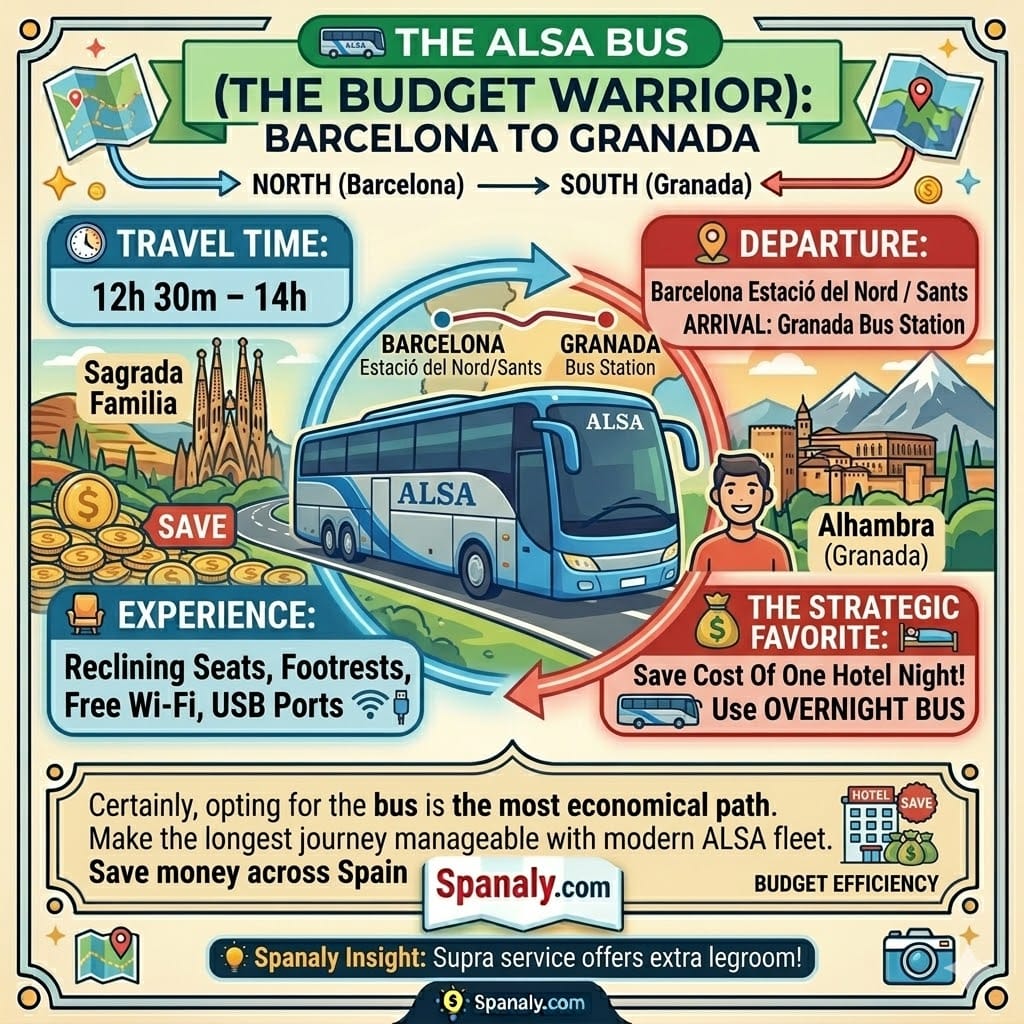 ALSA

THE ALSA BUS
(THE BUDGET WARRIOR):
BARCELONA TO GRANADA

NORTH (Barcelona) → SOUTH (Granada)

TRAVEL TIME:
12h 30m – 14h

DEPARTURE:
Barcelona Estació del Nord / Sants
ARRIVAL: Granada Bus Station

BARCELONA
Estació del Nord/Sants

GRANADA
Bus Station

Sagrada Familia

ALSA

ALSA

SAVE

Alhambra (Granada)

EXPERIENCE:
Reclining Seats, Footrests, Free Wi-Fi, USB Ports

THE STRATEGIC FAVORITE:
Save Cost Of One Hotel Night!
Use OVERNIGHT BUS

Certainly, opting for the bus is the most economical path. Make the longest journey manageable with modern ALSA fleet. Save money across Spain

Spanaly.com

HOTEL SAVE

BUDGET EFFICIENCY

Spanaly Insight: Supra service offers extra legroom!

Spanaly.com