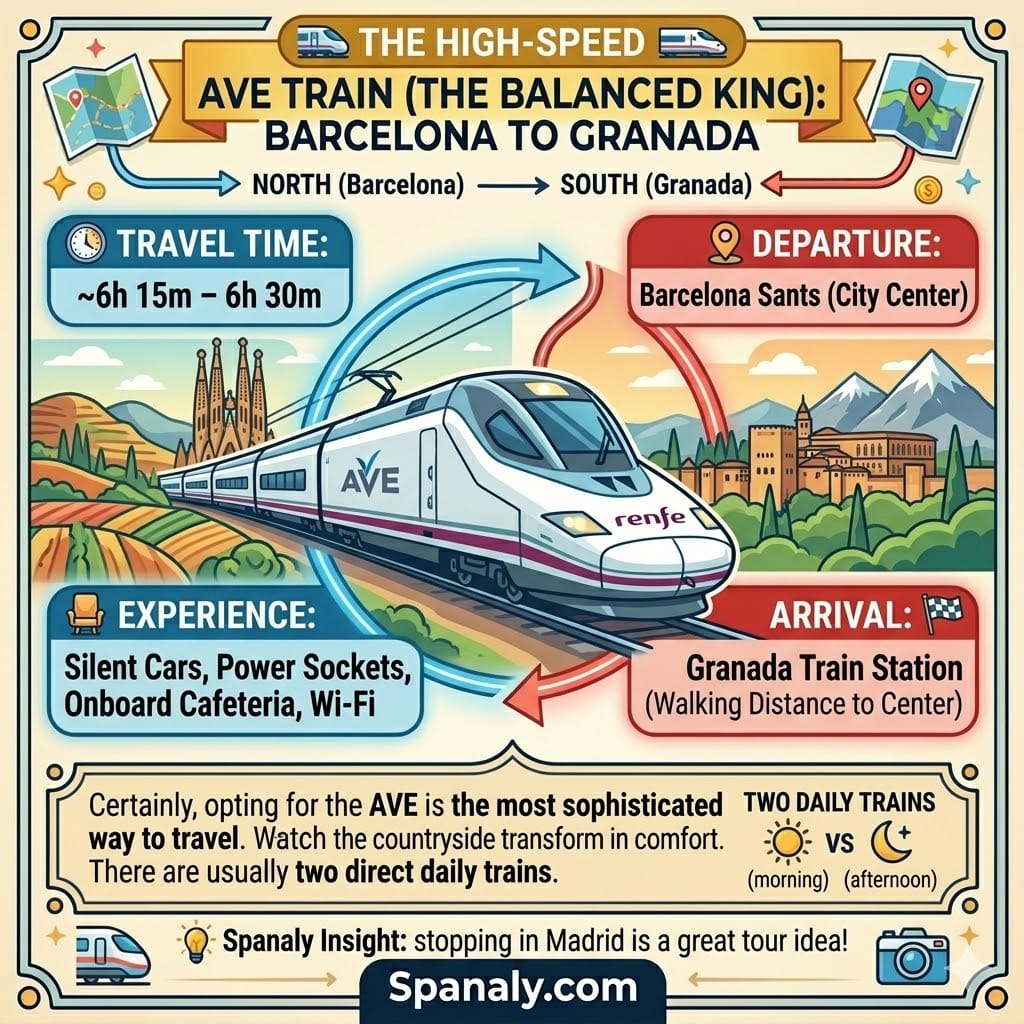 THE HIGH-SPEED
AVE TRAIN (THE BALANCED KING): BARCELONA TO GRANADA

NORTH (Barcelona) → SOUTH (Granada)

TRAVEL TIME:
~6h 15m – 6h 30m

DEPARTURE:
Barcelona Sants (City Center)

AVE
renfe

EXPERIENCE:
Silent Cars, Power Sockets, Onboard Cafeteria, Wi-Fi

ARRIVAL:
Granada Train Station
(Walking Distance to Center)

Certainly, opting for the AVE is the most sophisticated way to travel. Watch the countryside transform in comfort. There are usually two direct daily trains.

TWO DAILY TRAINS
VS
(morning) (afternoon)

Spanaly Insight: stopping in Madrid is a great tour idea!

Spanaly.com