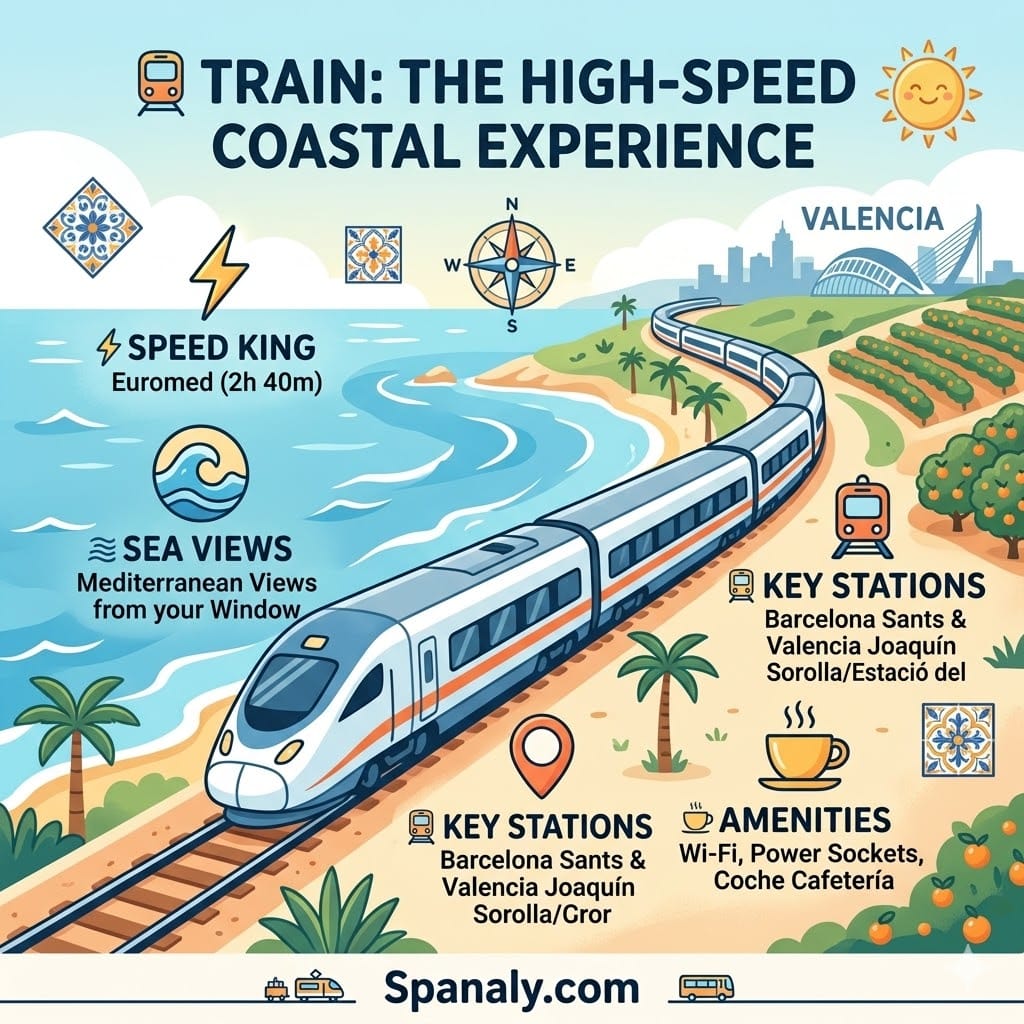 TRAIN: THE HIGH-SPEED COASTAL EXPERIENCE

VALENCIA

N
W
E
S

SPEED KING
Euromed (2h 40m)

SEA VIEWS
Mediterranean Views from your Window

KEY STATIONS
Barcelona Sants & Valencia Joaquín Sorolla/Estació del

KEY STATIONS
Barcelona Sants & Valencia Joaquín Sorolla/Cror

AMENITIES
Wi-Fi, Power Sockets, Coche Cafetería

Spanaly.com