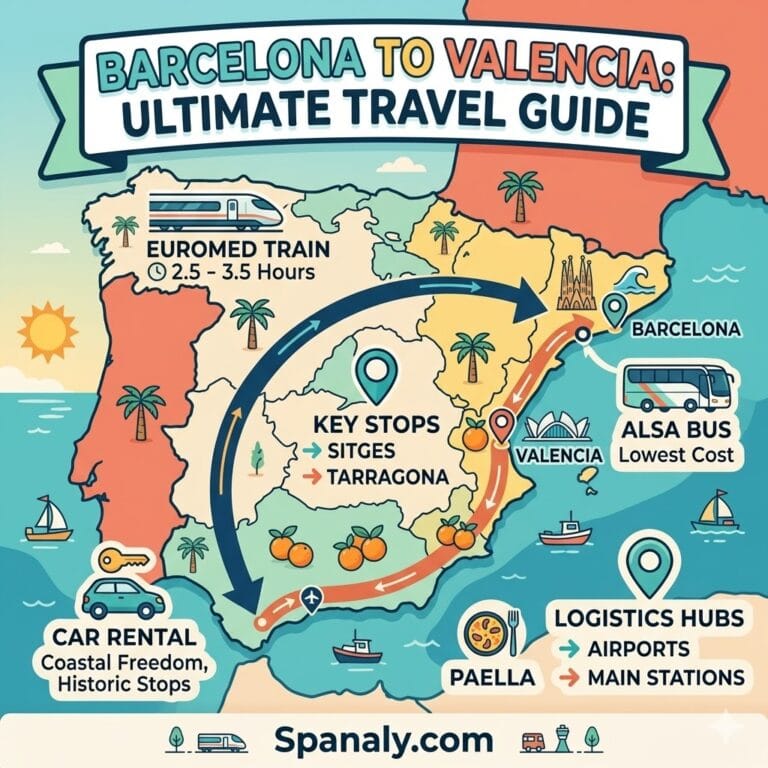 BARCELONA TO VALENCIA: ULTIMATE TRAVEL GUIDE

EUROMED TRAIN
2.5 – 3.5 Hours

BARCELONA

KEY STOPS
→ SITGES
→ TARRAGONA

VALENCIA

ALSA BUS
Lowest Cost

CAR RENTAL
Coastal Freedom, Historic Stops

PAELLA

LOGISTICS HUBS
→ AIRPORTS
→ MAIN STATIONS

Spanaly.com