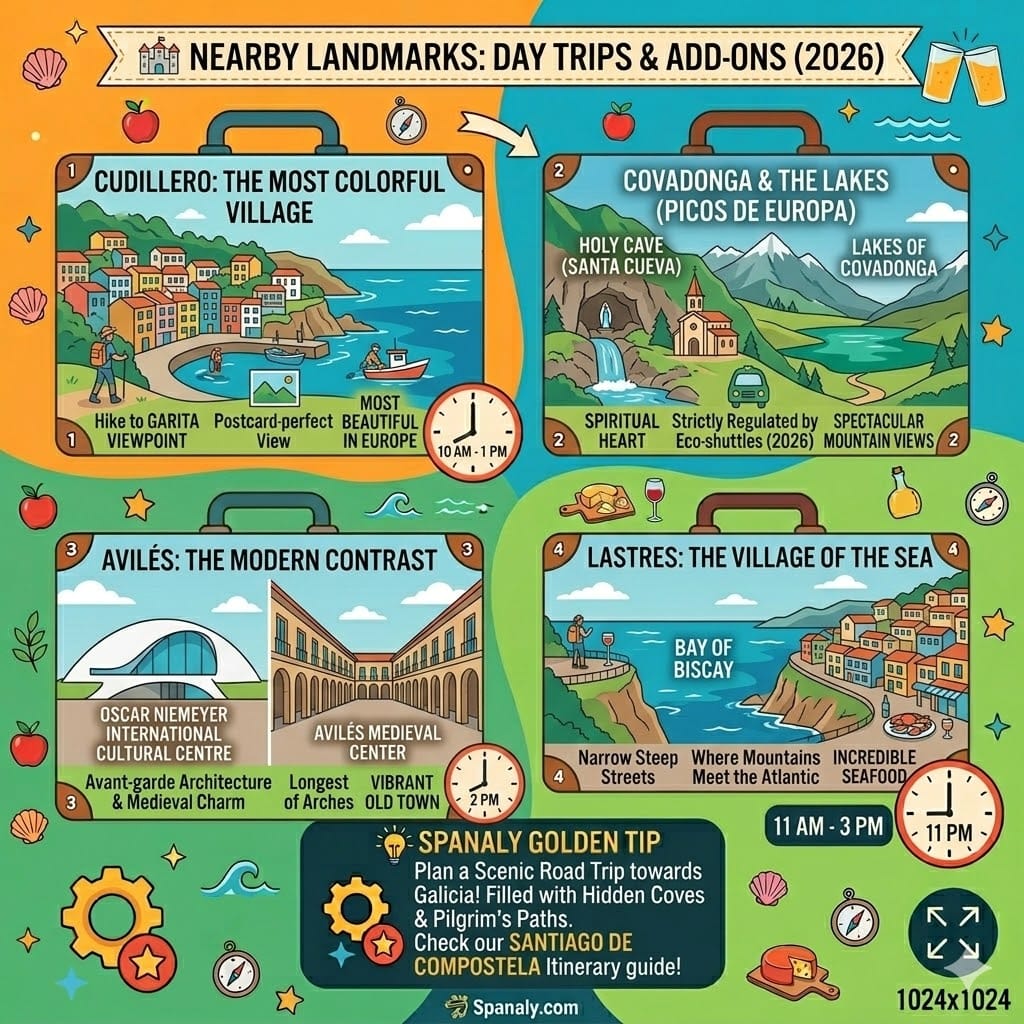 NEARBY LANDMARKS: DAY TRIPS & ADD-ONS (2026)

1
CUDILLERO: THE MOST COLORFUL VILLAGE

1 Hike to GARITA VIEWPOINT
Postcard-perfect View
MOST BEAUTIFUL IN EUROPE
10 AM - 1 PM

2
COVADONGA & THE LAKES (PICOS DE EUROPA)
HOLY CAVE (SANTA CUEVA)
LAKES OF COVADONGA
2 SPIRITUAL HEART
Strictly Regulated by Eco-shuttles (2026)
SPECTACULAR MOUNTAIN VIEWS 2

3
AVILÉS: THE MODERN CONTRAST
3
OSCAR NIEMEYER INTERNATIONAL CULTURAL CENTRE
AVILÉS MEDIEVAL CENTER
3 Avant-garde Architecture & Medieval Charm
Longest of Arches
VIBRANT OLD TOWN
2 PM

4
LASTRES: THE VILLAGE OF THE SEA
4
BAY OF BISCAY
4 Narrow Steep Streets
Where Mountains Meet the Atlantic
INCREDIBLE SEAFOOD
11 AM - 3 PM
11 PM

SPANALY GOLDEN TIP
Plan a Scenic Road Trip towards Galicia! Filled with Hidden Coves & Pilgrim's Paths.
Check our SANTIAGO DE COMPOSTELA Itinerary guide!

Spanaly.com

1024x1024