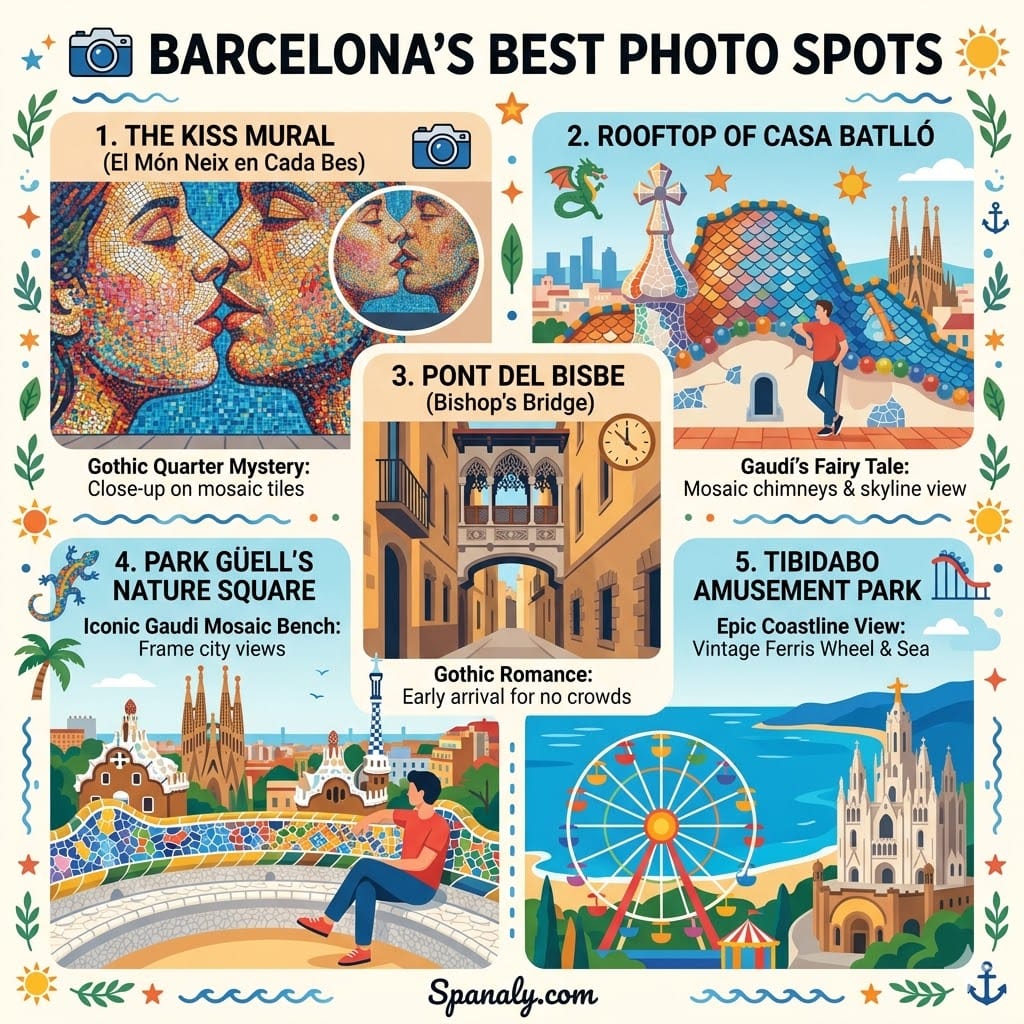 BARCELONA'S BEST PHOTO SPOTS

1. THE KISS MURAL
(El Món Neix en Cada Bes)

Gothic Quarter Mystery:
Close-up on mosaic tiles

2. ROOFTOP OF CASA BATLLÓ

Gaudí's Fairy Tale:
Mosaic chimneys & skyline view

3. PONT DEL BISBE
(Bishop's Bridge)

Gothic Romance:
Early arrival for no crowds

4. PARK GÜELL'S NATURE SQUARE

Iconic Gaudi Mosaic Bench:
Frame city views

5. TIBIDABO AMUSEMENT PARK

Epic Coastline View:
Vintage Ferris Wheel & Sea

Spanaly.com