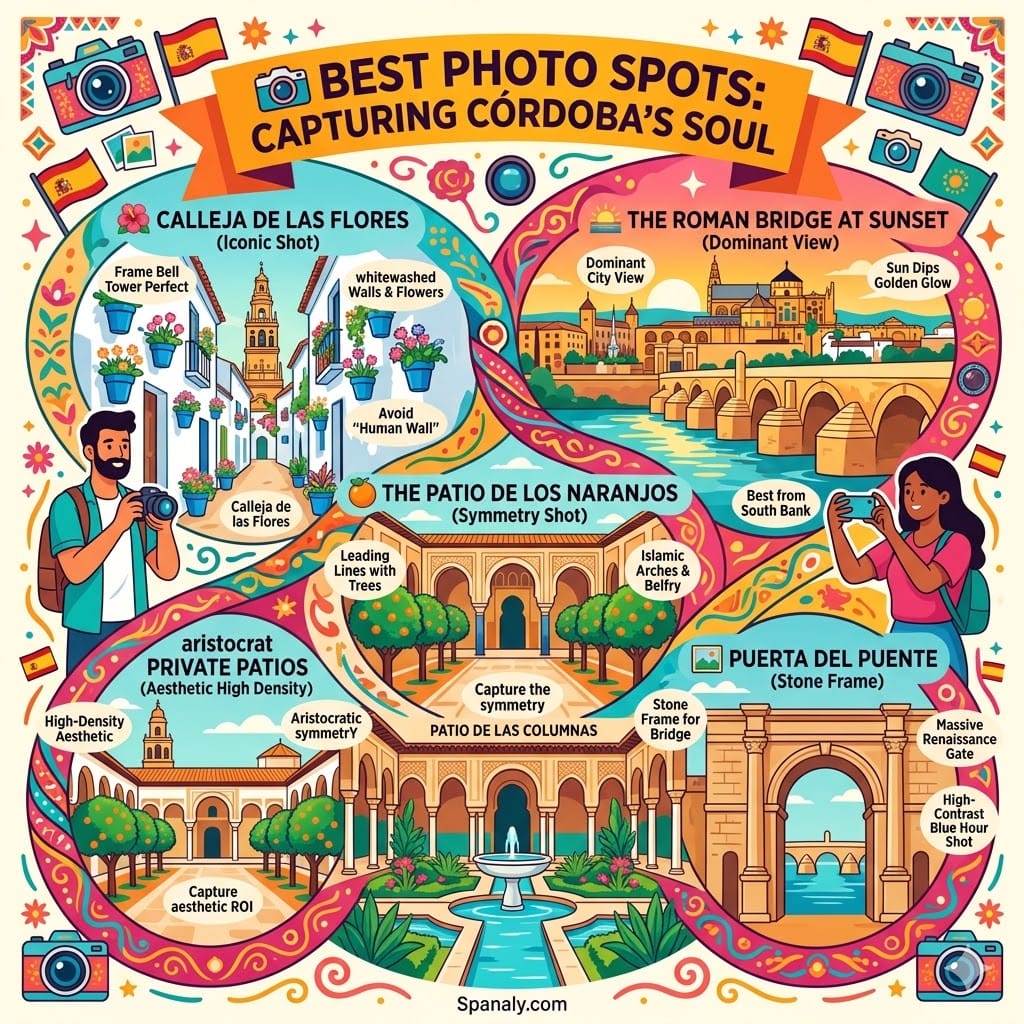 BEST PHOTO SPOTS: CAPTURING CÓRDOBA'S SOUL

CALLEJA DE LAS FLORES
(Iconic Shot)

Frame Bell Tower Perfect

whitewashed Walls & Flowers

Avoid "Human Wall"

Calleja de las Flores

THE ROMAN BRIDGE AT SUNSET
(Dominant View)

Dominant City View

Sun Dips Golden Glow

Best from South Bank

THE PATIO DE LOS NARANJOS
(Symmetry Shot)

Leading Lines with Trees

Islamic Arches & Belfry

Capture the symmetry

aristocrat PRIVATE PATIOS
(Aesthetic High Density)

High-Density Aesthetic

Aristocratic symmetrY

Capture aesthetic ROI

PATIO DE LAS COLUMNAS

PUERTA DEL PUENTE
(Stone Frame)

Stone Frame for Bridge

Massive Renaissance Gate

High-Contrast Blue Hour Shot

Spanaly.com