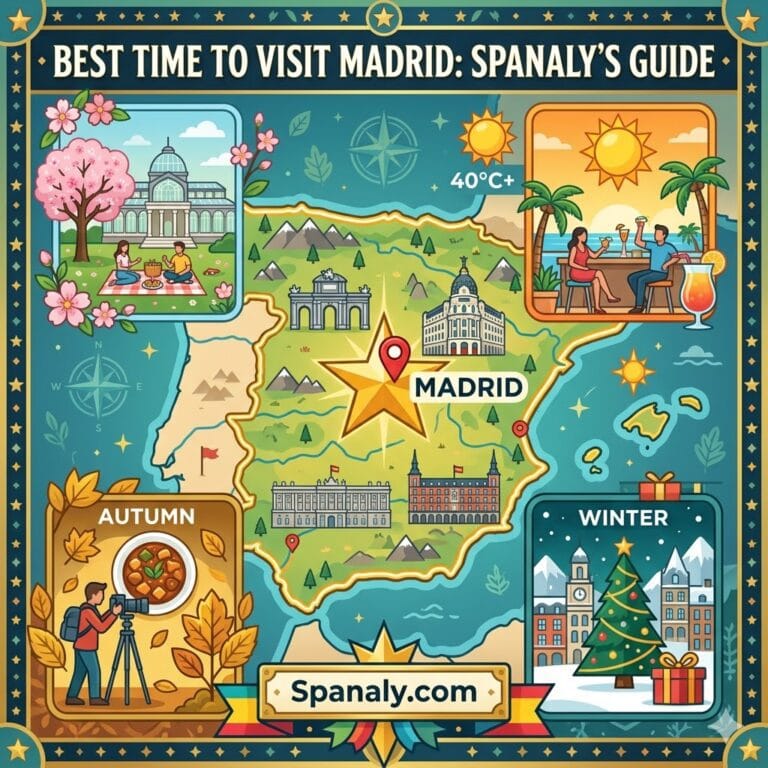 BEST TIME TO VISIT MADRID: SPANALY'S GUIDE

40°C+

N
W
E
S

MADRID

AUTUMN

WINTER

Spanaly.com