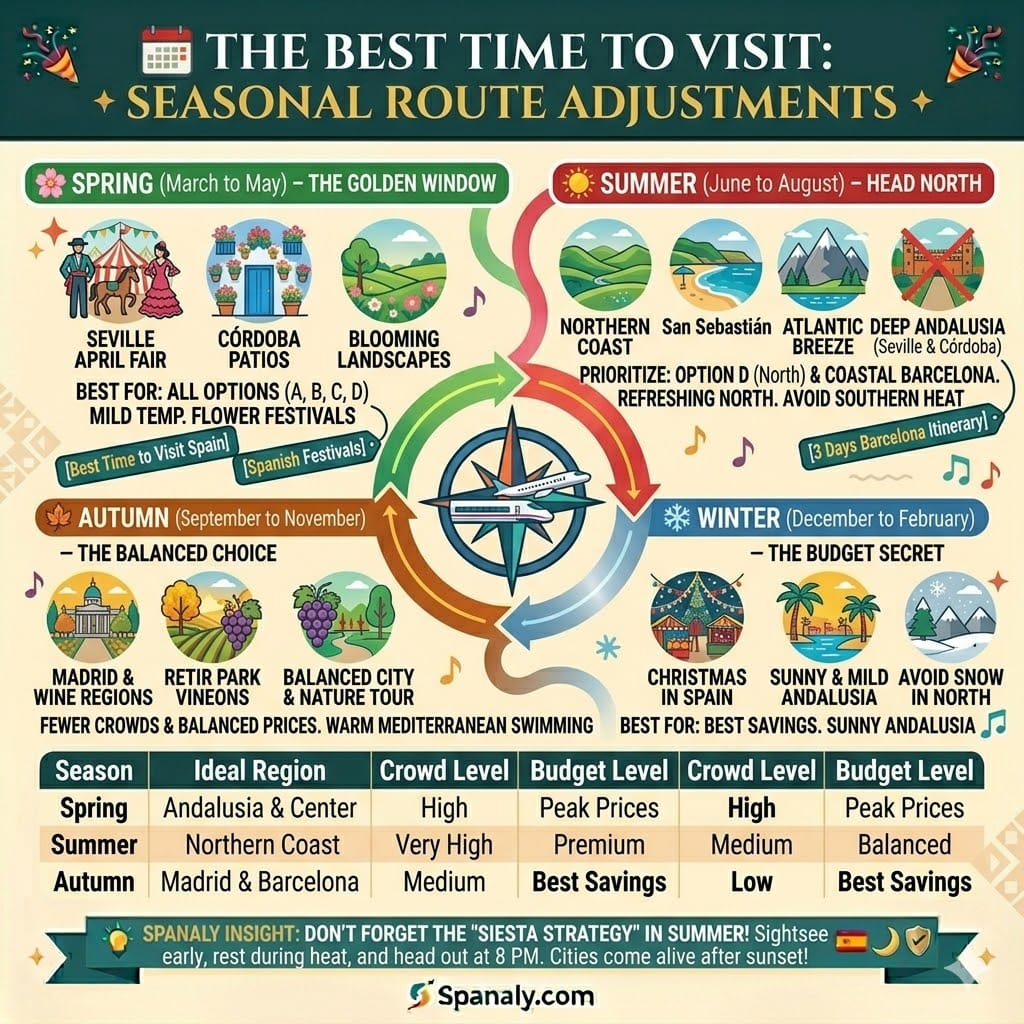 THE BEST TIME TO VISIT:
SEASONAL ROUTE ADJUSTMENTS

SPRING (March to May) – THE GOLDEN WINDOW

SEVILLE APRIL FAIR
CÓRDOBA PATIOS
BLOOMING LANDSCAPES

BEST FOR: ALL OPTIONS (A, B, C, D)
MILD TEMP. FLOWER FESTIVALS

[Best Time to Visit Spain]
[Spanish Festivals]

SUMMER (June to August) – HEAD NORTH

NORTHERN COAST
San Sebastián
ATLANTIC BREEZE
DEEP ANDALUSIA (Seville & Córdoba)

PRIORITIZE: OPTION D (North) & COASTAL BARCELONA.
REFRESHING NORTH. AVOID SOUTHERN HEAT

[3 Days Barcelona Itinerary]

AUTUMN (September to November)
– THE BALANCED CHOICE

MADRID & WINE REGIONS
RETIR PARK VINEONS
BALANCED CITY & NATURE TOUR

FEWER CROWDS & BALANCED PRICES. WARM MEDITERRANEAN SWIMMING

WINTER (December to February)
– THE BUDGET SECRET

CHRISTMAS IN SPAIN
SUNNY & MILD ANDALUSIA
AVOID SNOW IN NORTH

BEST FOR: BEST SAVINGS. SUNNY ANDALUSIA

| Season | Ideal Region | Crowd Level | Budget Level | Crowd Level | Budget Level |
|---|---|---|---|---|---|
| Spring | Andalusia & Center | High | Peak Prices | High | Peak Prices |
| Summer | Northern Coast | Very High | Premium | Medium | Balanced |
| Autumn | Madrid & Barcelona | Medium | Best Savings | Low | Best Savings |

SPANALY INSIGHT: DON'T FORGET THE "SIESTA STRATEGY" IN SUMMER! Sightsee early, rest during heat, and head out at 8 PM. Cities come alive after sunset!

Spanaly.com