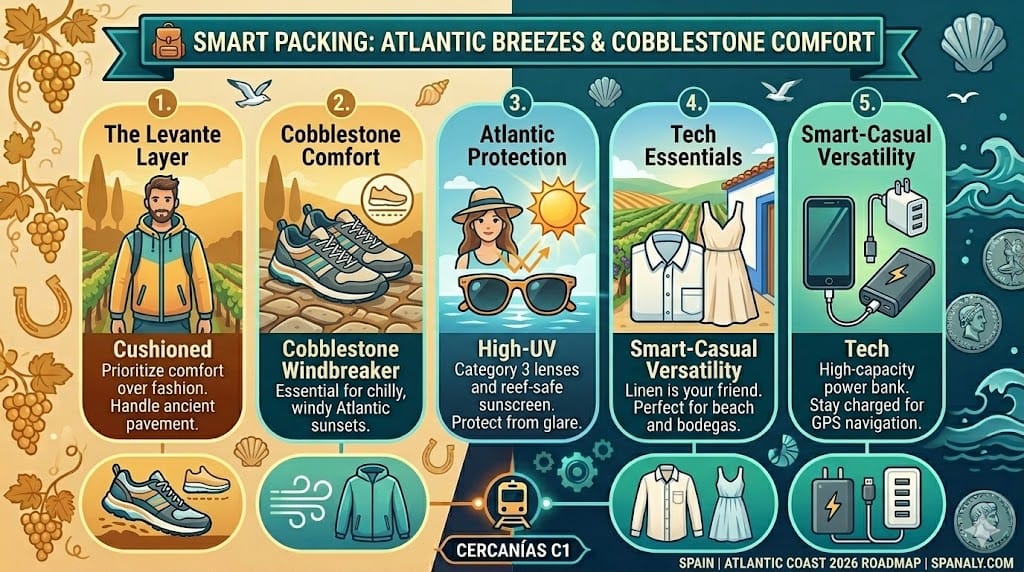 SMART PACKING: ATLANTIC BREEZES & COBBLESTONE COMFORT

1. The Levante Layer

Cushioned
Prioritize comfort over fashion. Handle ancient pavement.

2. Cobblestone Comfort

Cobblestone Windbreaker
Essential for chilly, windy Atlantic sunsets.

3. Atlantic Protection

High-UV
Category 3 lenses and reef-safe sunscreen. Protect from glare.

4. Tech Essentials

Smart-Casual Versatility
Linen is your friend. Perfect for beach and bodegas.

5. Smart-Casual Versatility

Tech
High-capacity power bank. Stay charged for GPS navigation.

CERCANÍAS C1

SPAIN | ATLANTIC COAST 2026 ROADMAP | SPANALY.COM