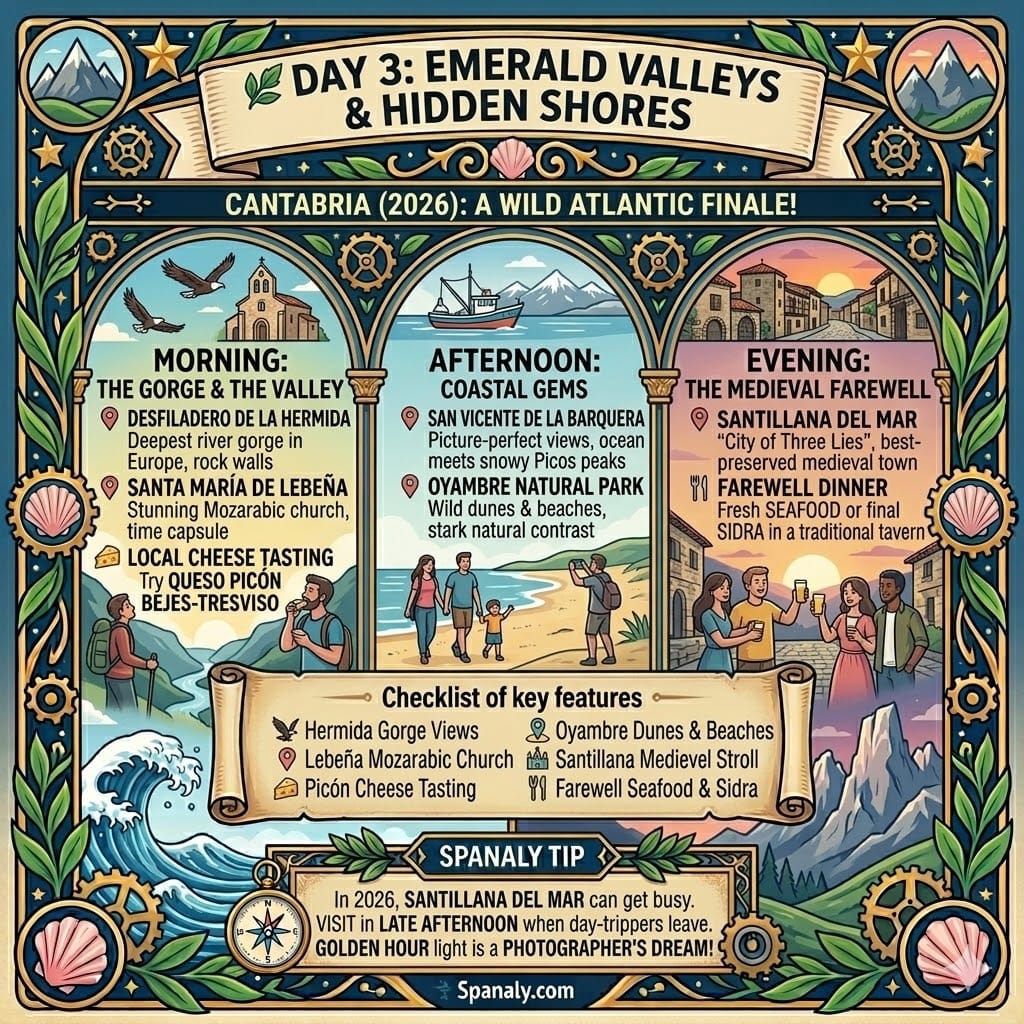 DAY 3: EMERALD VALLEYS & HIDDEN SHORES

CANTABRIA (2026): A WILD ATLANTIC FINALE!

MORNING:
THE GORGE & THE VALLEY

DESFILADERO DE LA HERMIDA
Deepest river gorge in Europe, rock walls

SANTA MARÍA DE LEBEÑA
Stunning Mozarabic church, time capsule

LOCAL CHEESE TASTING
Try QUESO PICÓN BEJES-TRESVISO

AFTERNOON:
COASTAL GEMS

SAN VICENTE DE LA BARQUERA
Picture-perfect views, ocean meets snowy Picos peaks

OYAMBRE NATURAL PARK
Wild dunes & beaches, stark natural contrast

EVENING:
THE MEDIEVAL FAREWELL

SANTILLANA DEL MAR
"City of Three Lies", best-preserved medieval town

FAREWELL DINNER
Fresh SEAFOOD or final SIDRA in a traditional tavern

Checklist of key features

Hermida Gorge Views
Lebeña Mozarabic Church
Picón Cheese Tasting
Oyambre Dunes & Beaches
Santillana Medievel Stroll
Farewell Seafood & Sidra

SPANALY TIP

In 2026, SANTILLANA DEL MAR can get busy. VISIT in LATE AFTERNOON when day-trippers leave. GOLDEN HOUR light is a PHOTOGRAPHER'S DREAM!

Spanaly.com