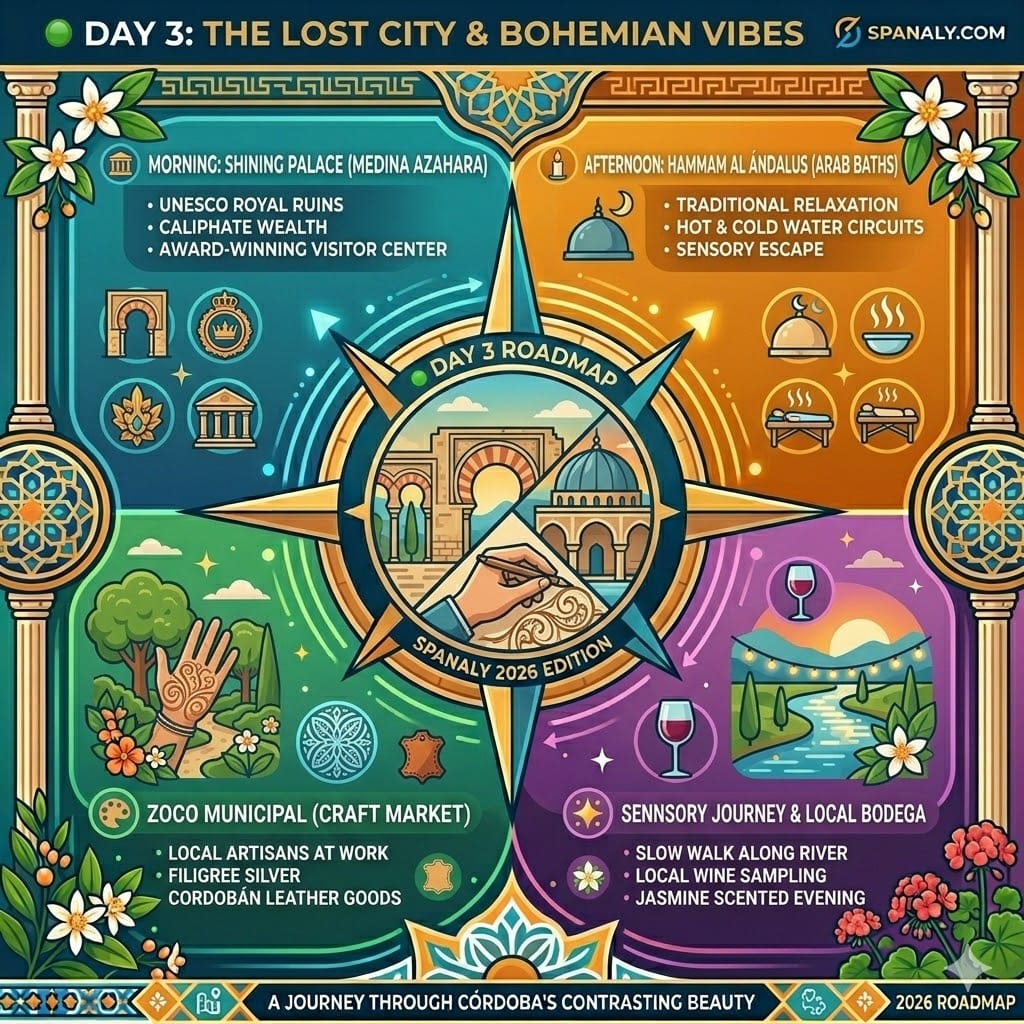 DAY 3: THE LOST CITY & BOHEMIAN VIBES

SPANALY.COM

MORNING: SHINING PALACE (MEDINA AZAHARA)

• UNESCO ROYAL RUINS
• CALIPHATE WEALTH
• AWARD-WINNING VISITOR CENTER

AFTERNOON: HAMMAM AL ÁNDALUS (ARAB BATHS)

• TRADITIONAL RELAXATION
• HOT & COLD WATER CIRCUITS
• SENSORY ESCAPE

DAY 3 ROADMAP

SPANALY 2026 EDITION

ZOCO MUNICIPAL (CRAFT MARKET)

• LOCAL ARTISANS AT WORK
• FILIGREE SILVER
• CORDOBÁN LEATHER GOODS

SENNSORY JOURNEY & LOCAL BODEGA

• SLOW WALK ALONG RIVER
• LOCAL WINE SAMPLING
• JASMINE SCENTED EVENING

A JOURNEY THROUGH CÓRDOBA'S CONTRASTING BEAUTY

2026 ROADMAP