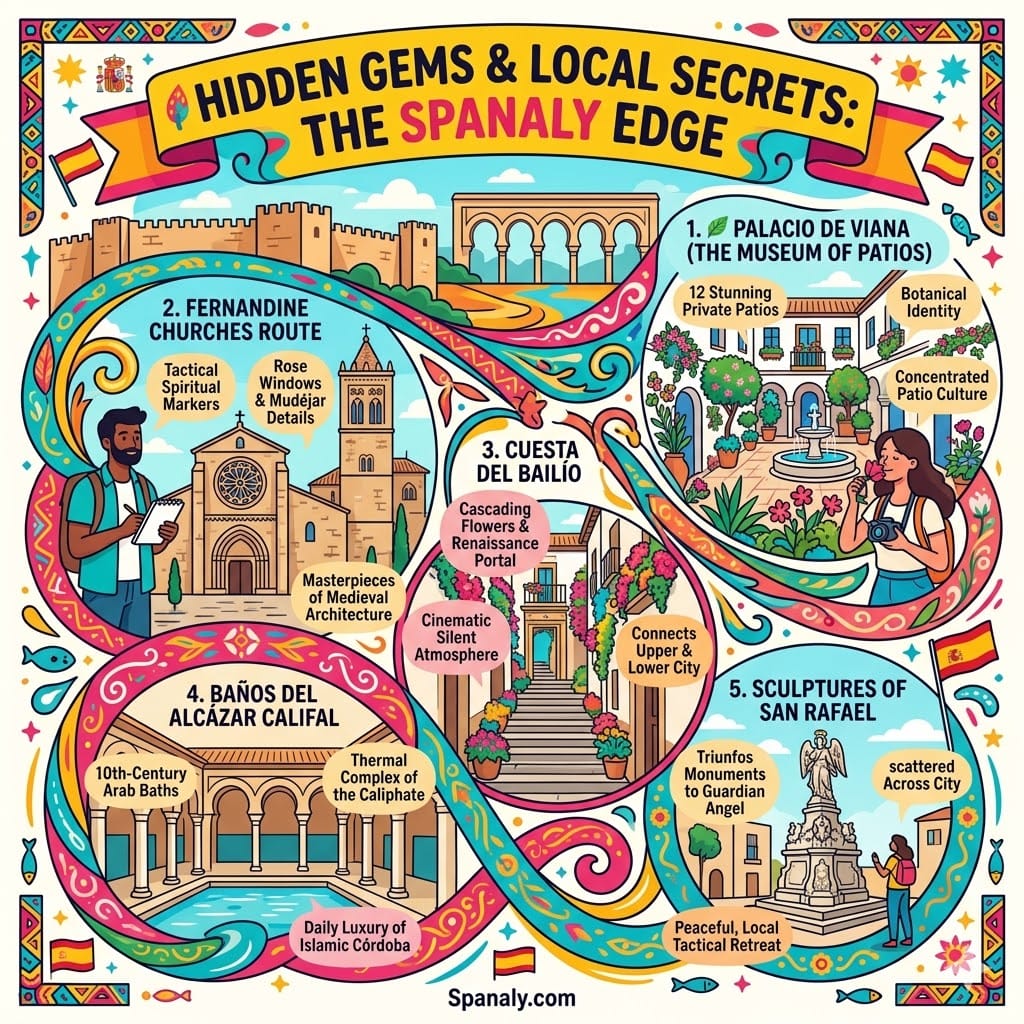 HIDDEN GEMS & LOCAL SECRETS: THE SPANALY EDGE

1. PALACIO DE VIANA (THE MUSEUM OF PATIOS)

12 Stunning Private Patios

Botanical Identity

Concentrated Patio Culture

2. FERNANDINE CHURCHES ROUTE

Tactical Spiritual Markers

Rose Windows & Mudéjar Details

Masterpieces of Medieval Architecture

3. CUESTA DEL BAILÍO

Cascading Flowers & Renaissance Portal

Cinematic Silent Atmosphere

Connects Upper & Lower City

4. BAÑOS DEL ALCÁZAR CALIFAL

10th-Century Arab Baths

Thermal Complex of the Caliphate

Daily Luxury of Islamic Córdoba

5. SCULPTURES OF SAN RAFAEL

Triunfos Monuments to Guardian Angel

scattered Across City

Peaceful, Local Tactical Retreat

Spanaly.com