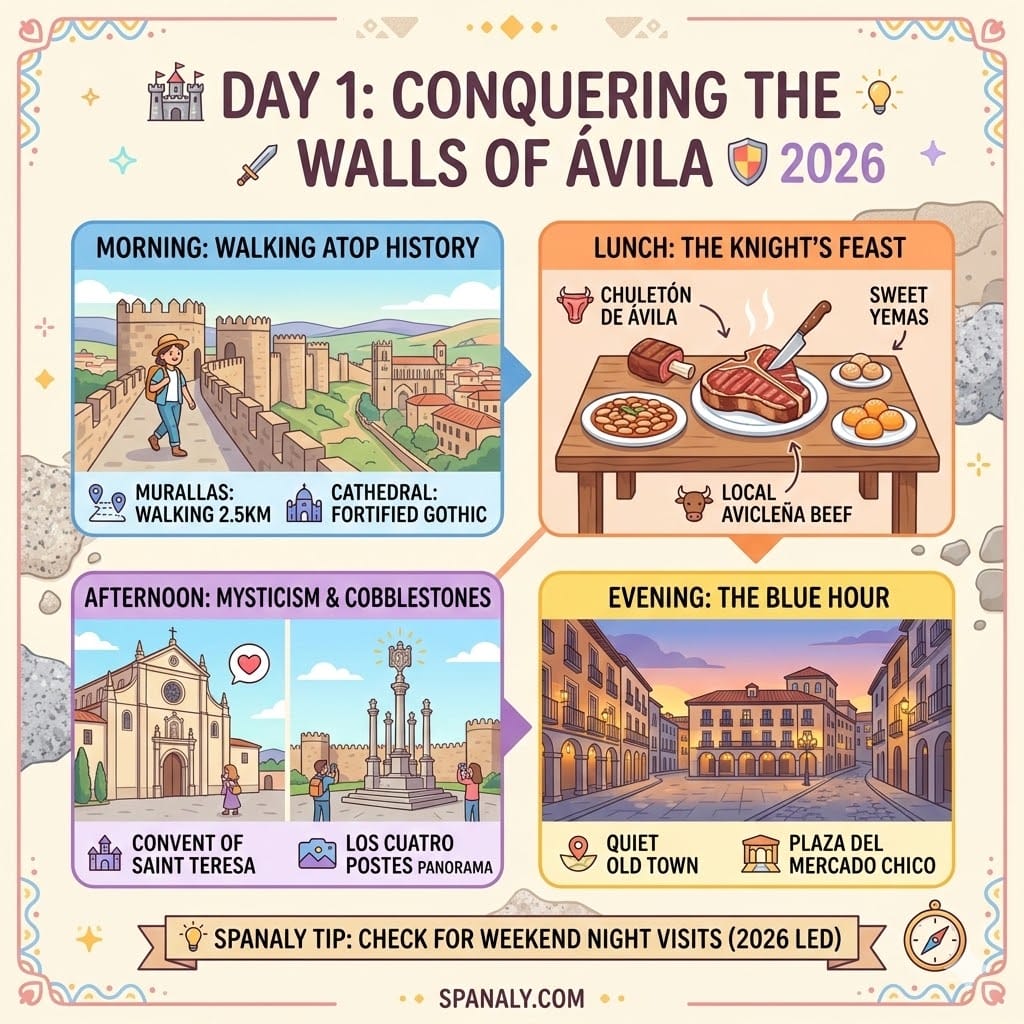 DAY 1: CONQUERING THE WALLS OF ÁVILA 2026

MORNING: WALKING ATOP HISTORY

MURALLAS: WALKING 2.5KM

CATHEDRAL: FORTIFIED GOTHIC

LUNCH: THE KNIGHT'S FEAST

CHULETÓN DE ÁVILA

SWEET YEMAS

LOCAL AVICLEÑA BEEF

AFTERNOON: MYSTICISM & COBBLESTONES

CONVENT OF SAINT TERESA

LOS CUATRO POSTES PANORAMA

EVENING: THE BLUE HOUR

QUIET OLD TOWN

PLAZA DEL MERCADO CHICO

SPANALY TIP: CHECK FOR WEEKEND NIGHT VISITS (2026 LED)

SPANALY.COM