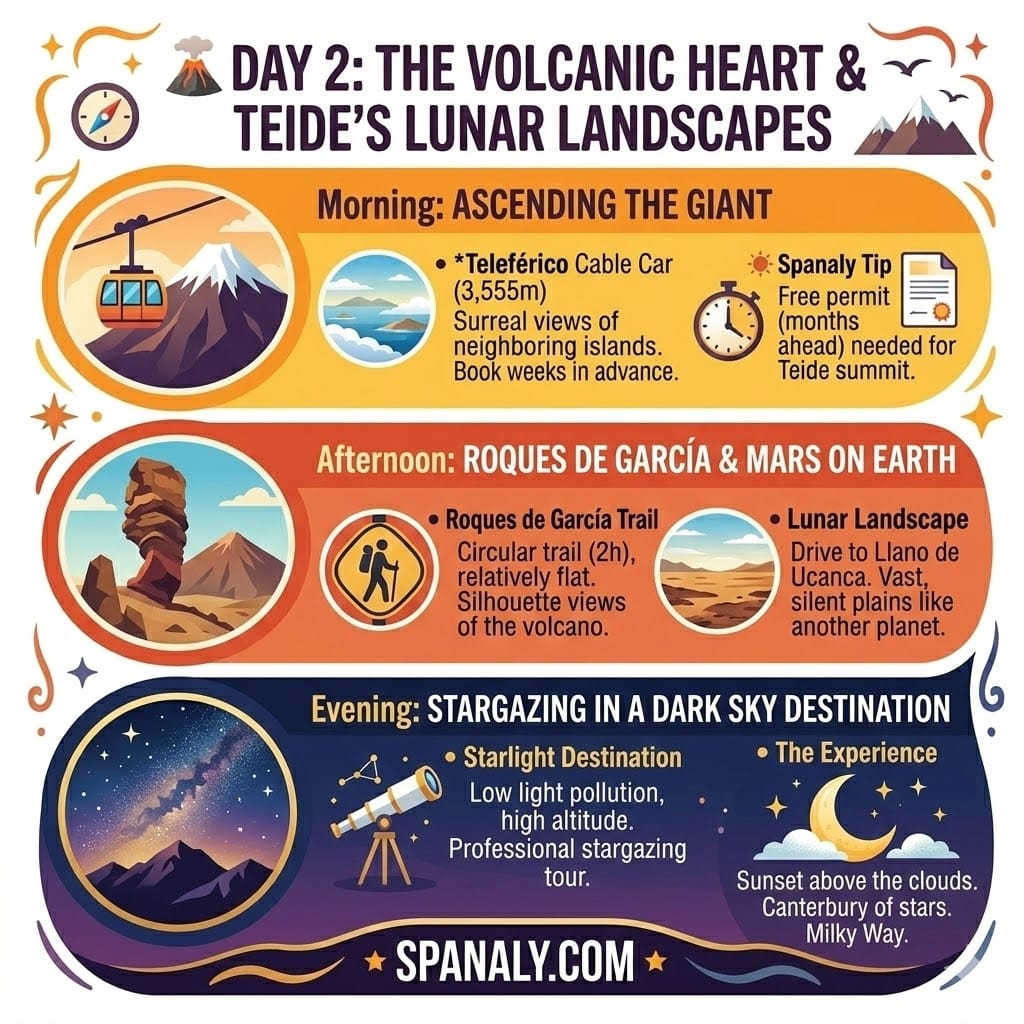 DAY 2: THE VOLCANIC HEART & TEIDE'S LUNAR LANDSCAPES

Morning: ASCENDING THE GIANT

• *Teleférico Cable Car (3,555m)
Surreal views of neighboring islands. Book weeks in advance.

Spanaly Tip
Free permit (months ahead) needed for Teide summit.

Afternoon: ROQUES DE GARCÍA & MARS ON EARTH

• Roques de García Trail
Circular trail (2h), relatively flat. Silhouette views of the volcano.

• Lunar Landscape
Drive to Llano de Ucanca. Vast, silent plains like another planet.

Evening: STARGAZING IN A DARK SKY DESTINATION

• Starlight Destination
Low light pollution, high altitude. Professional stargazing tour.

• The Experience
Sunset above the clouds. Canterbury of stars. Milky Way.

SPANALY.COM