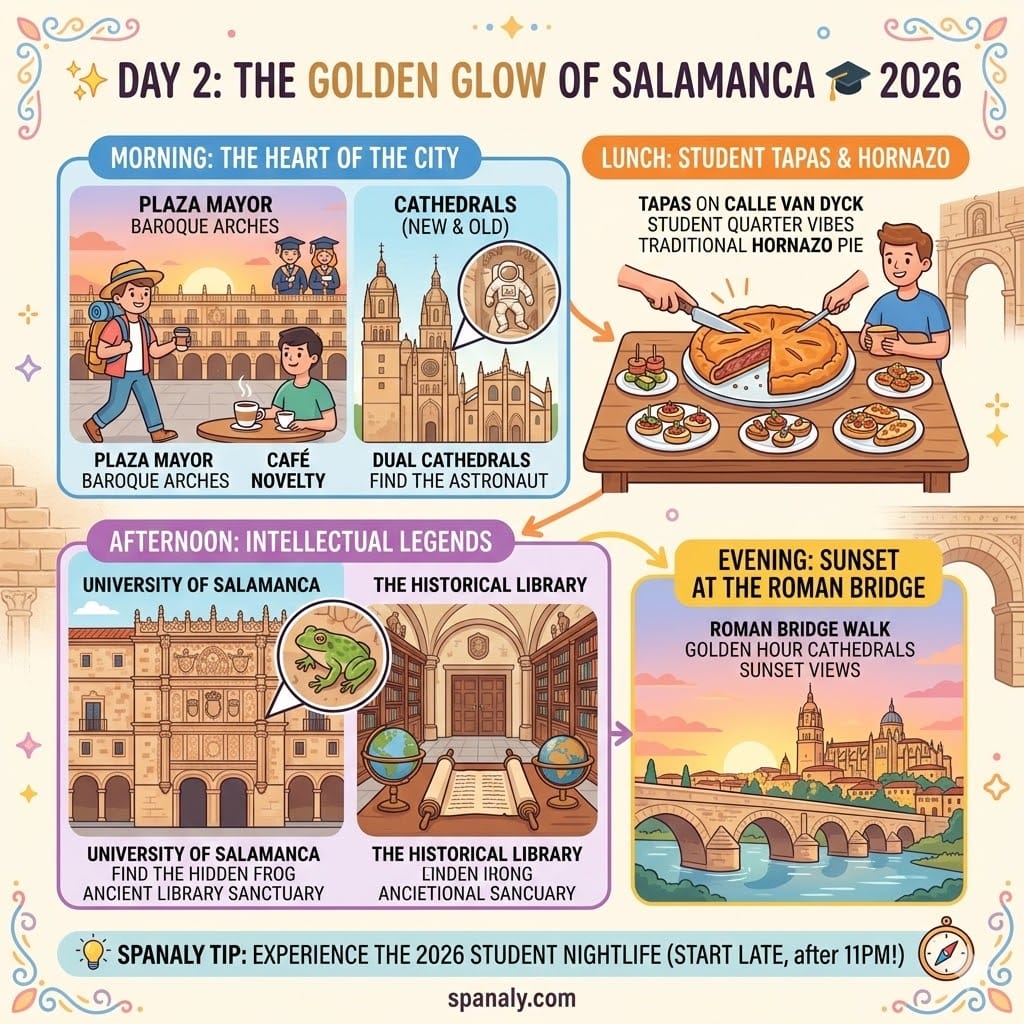 DAY 2: THE GOLDEN GLOW OF SALAMANCA 2026

MORNING: THE HEART OF THE CITY

PLAZA MAYOR
BAROQUE ARCHES

CATHEDRALS
(NEW & OLD)

PLAZA MAYOR
BAROQUE ARCHES

CAFÉ
NOVELTY

DUAL CATHEDRALS
FIND THE ASTRONAUT

LUNCH: STUDENT TAPAS & HORNAZO

TAPAS ON CALLE VAN DYCK
STUDENT QUARTER VIBES
TRADITIONAL HORNAZO PIE

AFTERNOON: INTELLECTUAL LEGENDS

UNIVERSITY OF SALAMANCA

THE HISTORICAL LIBRARY

UNIVERSITY OF SALAMANCA
FIND THE HIDDEN FROG
ANCIENT LIBRARY SANCTUARY

THE HISTORICAL LIBRARY
LINDEN IRONG
ANCIETIONAL SANCUARY

EVENING: SUNSET AT THE ROMAN BRIDGE

ROMAN BRIDGE WALK
GOLDEN HOUR CATHEDRALS
SUNSET VIEWS

SPANALY TIP: EXPERIENCE THE 2026 STUDENT NIGHTLIFE (START LATE, after 11PM!)

spanaly.com