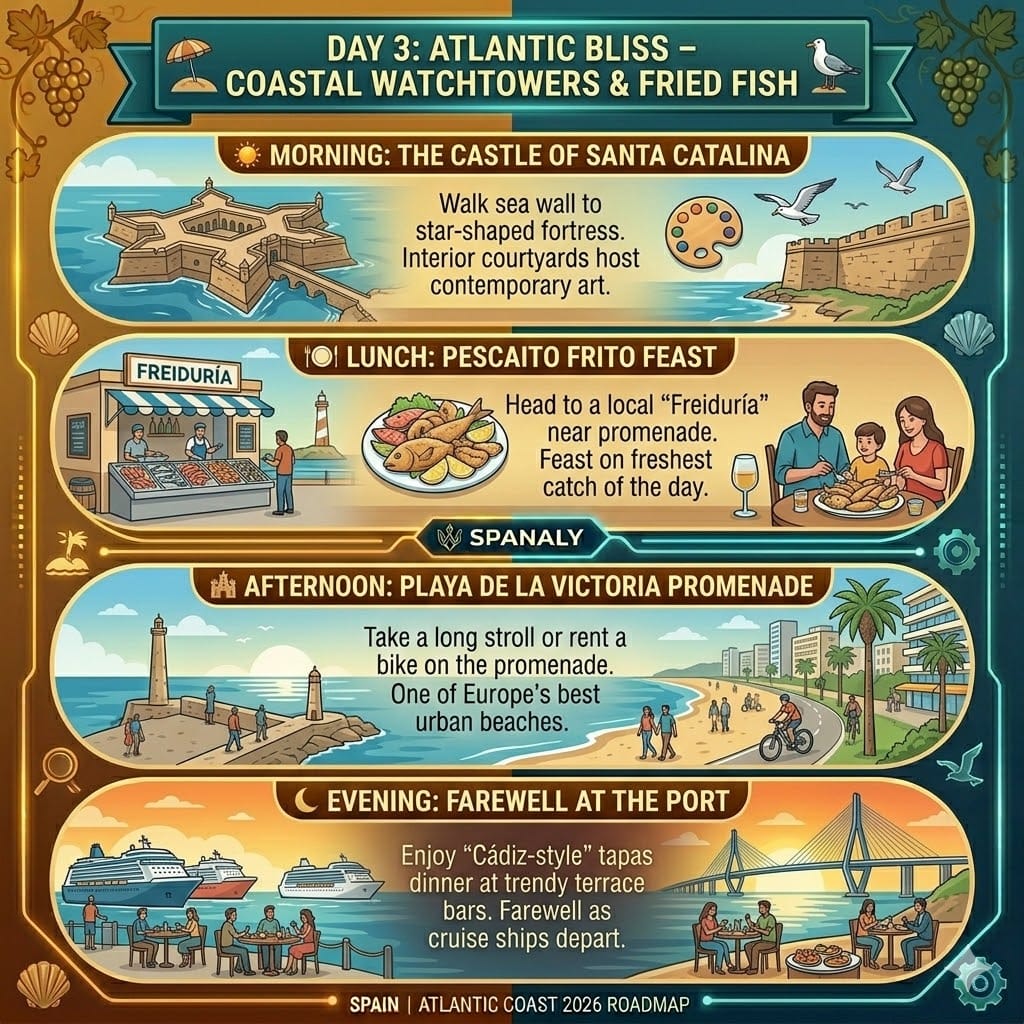 DAY 3: ATLANTIC BLISS – COASTAL WATCHTOWERS & FRIED FISH

MORNING: THE CASTLE OF SANTA CATALINA

Walk sea wall to star-shaped fortress. Interior courtyards host contemporary art.

LUNCH: PESCAITO FRITO FEAST

FREIDURÍA

Head to a local "Freiduría" near promenade. Feast on freshest catch of the day.

SPANALY

AFTERNOON: PLAYA DE LA VICTORIA PROMENADE

Take a long stroll or rent a bike on the promenade. One of Europe's best urban beaches.

EVENING: FAREWELL AT THE PORT

Enjoy "Cádiz-style" tapas dinner at trendy terrace bars. Farewell as cruise ships depart.

SPAIN | ATLANTIC COAST 2026 ROADMAP