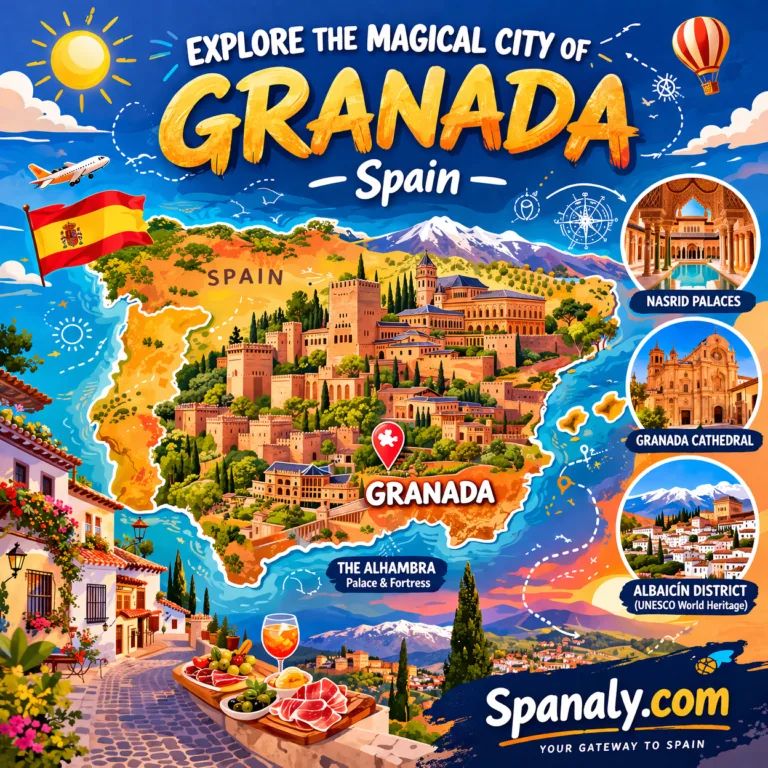 EXPLORE THE MAGICAL CITY OF
GRANADA
Spain

SPAIN

NASRID PALACES

GRANADA CATHEDRAL

GRANADA

THE ALHAMBRA
Palace & Fortress

ALBAICÍN DISTRICT
(UNESCO World Heritage)

Spanaly.com
YOUR GATEWAY TO SPAIN