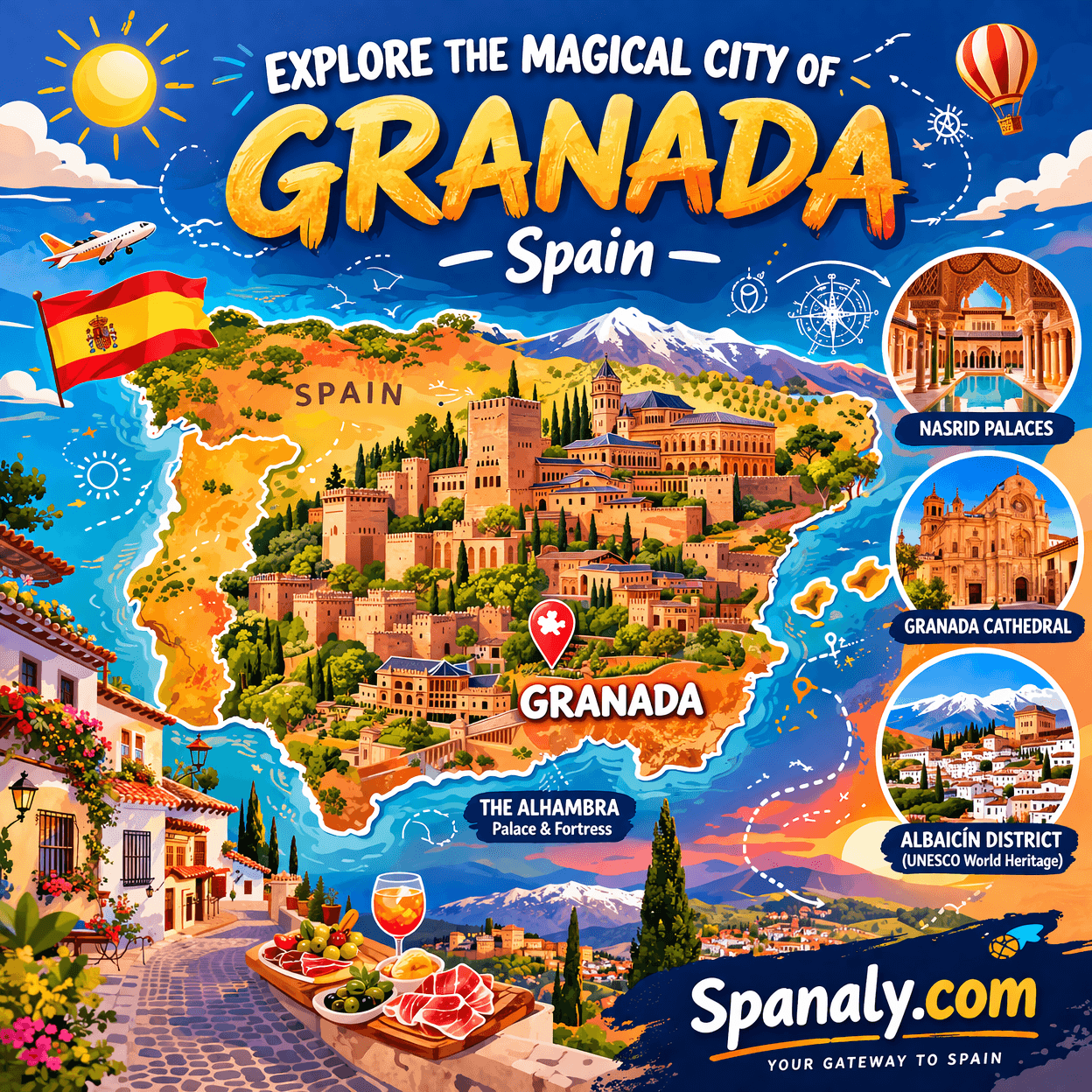 EXPLORE THE MAGICAL CITY OF
GRANADA
Spain

SPAIN

NASRID PALACES

GRANADA CATHEDRAL

GRANADA

THE ALHAMBRA
Palace & Fortress

ALBAICÍN DISTRICT
(UNESCO World Heritage)

Spanaly.com
YOUR GATEWAY TO SPAIN