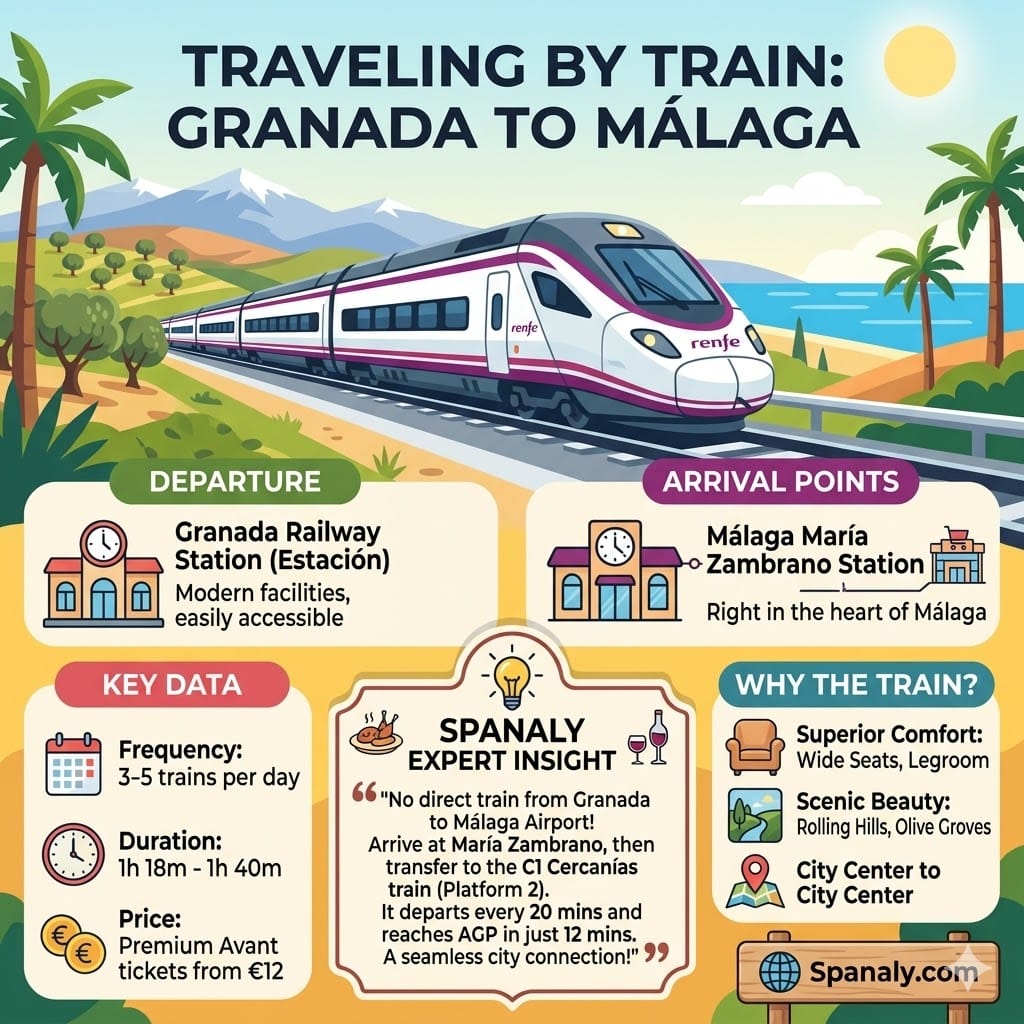 TRAVELING BY TRAIN: GRANADA TO MÁLAGA

renfe

renfe

DEPARTURE

Granada Railway Station (Estación)

Modern facilities, easily accessible

ARRIVAL POINTS

Málaga María Zambrano Station

Right in the heart of Málaga

KEY DATA

Frequency:
3-5 trains per day

Duration:
1h 18m - 1h 40m

Price:
Premium Avant tickets from €12

SPANALY EXPERT INSIGHT

"No direct train from Granada to Málaga Airport! Arrive at María Zambrano, then transfer to the C1 Cercanías train (Platform 2). It departs every 20 mins and reaches AGP in just 12 mins. A seamless city connection!"

WHY THE TRAIN?

Superior Comfort:
Wide Seats, Legroom

Scenic Beauty:
Rolling Hills, Olive Groves

City Center to City Center

Spanaly.com