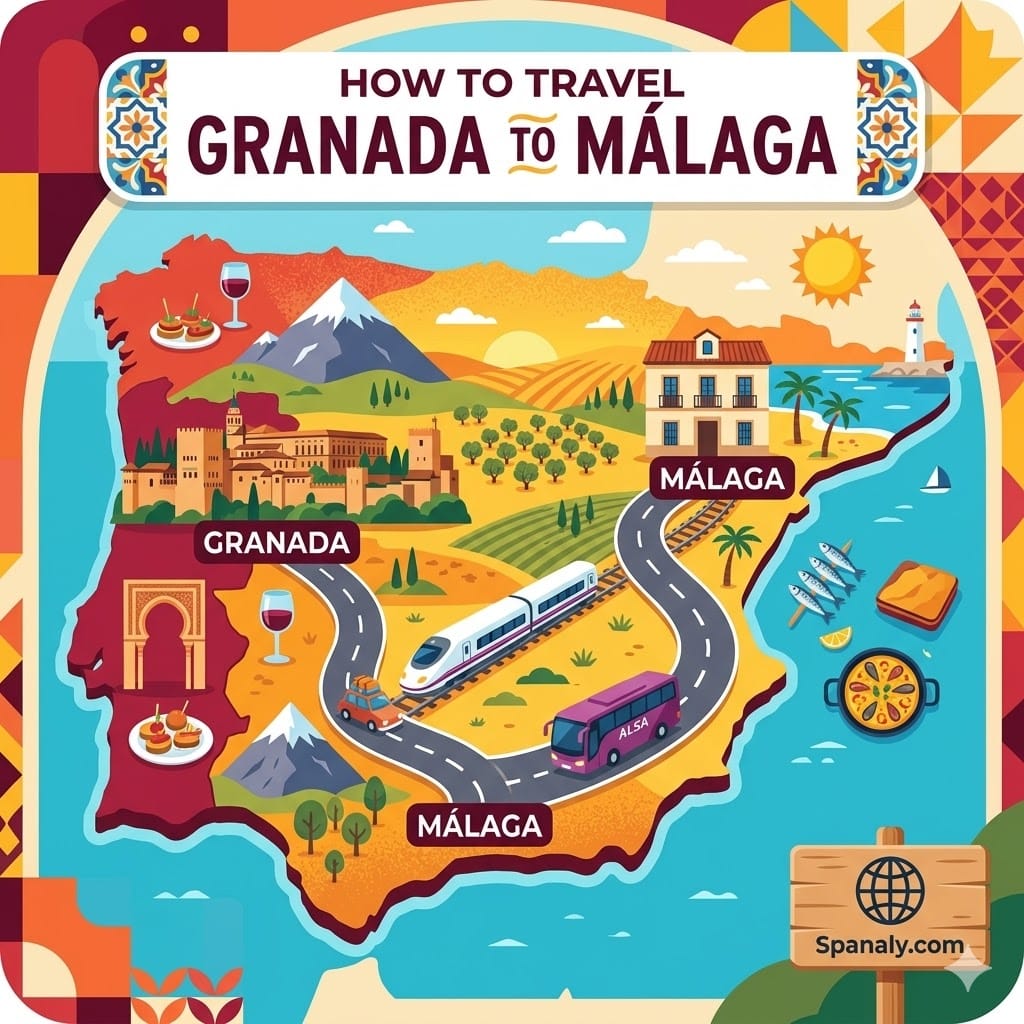 HOW TO TRAVEL
GRANADA TO MÁLAGA

MÁLAGA

GRANADA

ALSA

MÁLAGA

Spanaly.com