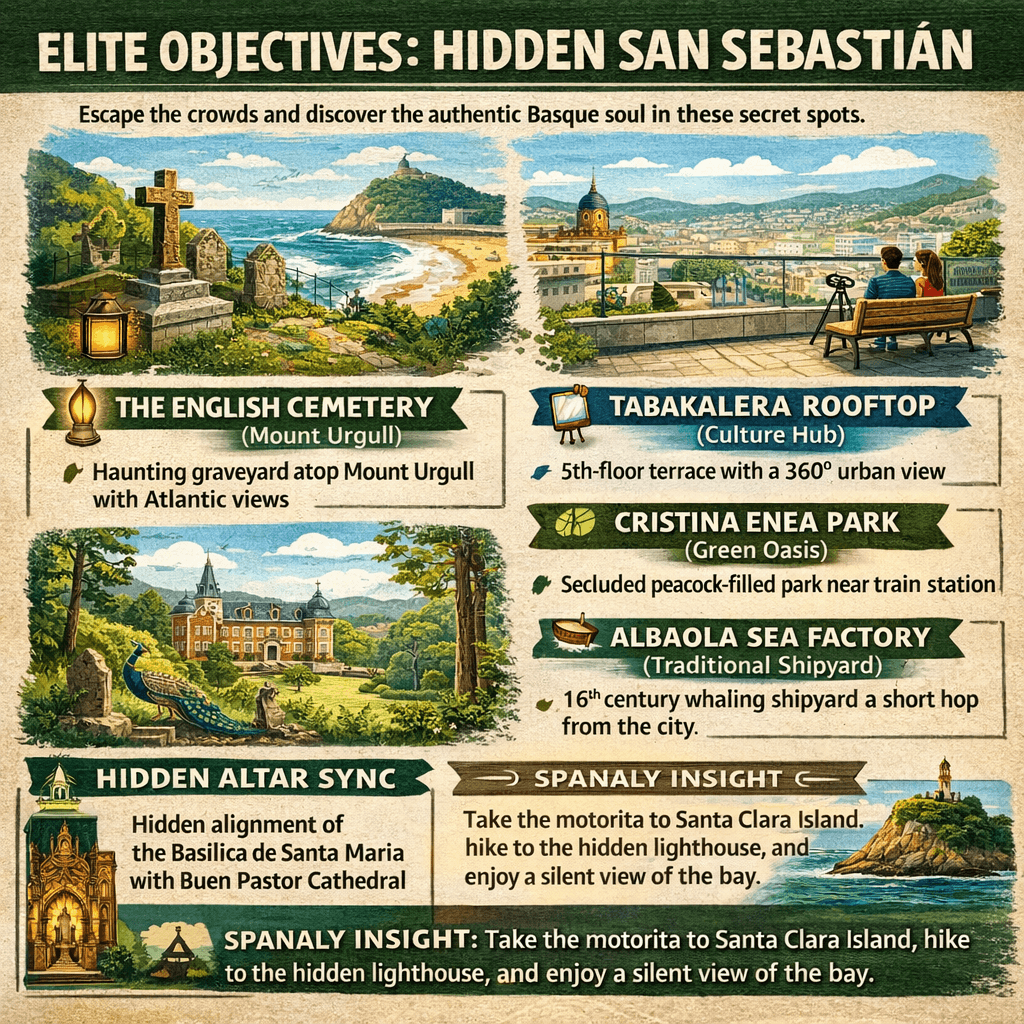 ELITE OBJECTIVES: HIDDEN SAN SEBASTIÁN

Escape the crowds and discover the authentic Basque soul in these secret spots.

THE ENGLISH CEMETERY
(Mount Urgull)

Haunting graveyard atop Mount Urgull with Atlantic views

TABAKALERA ROOFTOP
(Culture Hub)

5th-floor terrace with a 360° urban view

CRISTINA ENEA PARK
(Green Oasis)

Secluded peacock-filled park near train station

ALBAOLA SEA FACTORY
(Traditional Shipyard)

16th century whaling shipyard a short hop from the city.

HIDDEN ALTAR SYNC

Hidden alignment of the Basilica de Santa Maria with Buen Pastor Cathedral

SPANALY INSIGHT

Take the motorita to Santa Clara Island. hike to the hidden lighthouse, and enjoy a silent view of the bay.

SPANALY INSIGHT: Take the motorita to Santa Clara Island, hike to the hidden lighthouse, and enjoy a silent view of the bay.