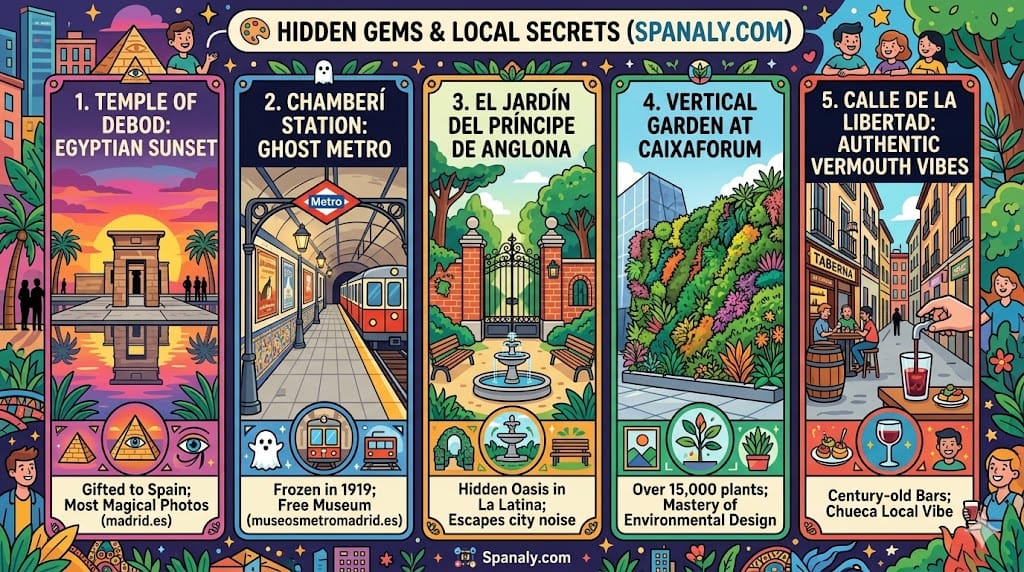 HIDDEN GEMS & LOCAL SECRETS (SPANALY.COM)

1. TEMPLE OF DEBOD: EGYPTIAN SUNSET

Gifted to Spain; Most Magical Photos (madrid.es)

2. CHAMBERÍ STATION: GHOST METRO

Metro

Frozen in 1919; Free Museum (museosmetromadrid.es)

3. EL JARDÍN DEL PRÍNCIPE DE ANGLONA

Hidden Oasis in La Latina; Escapes city noise

4. VERTICAL GARDEN AT CAIXAFORUM

Over 15,000 plants; Mastery of Environmental Design

5. CALLE DE LA LIBERTAD: AUTHENTIC VERMOUTH VIBES

TABERNA

Century-old Bars; Chueca Local Vibe

Spanaly.com