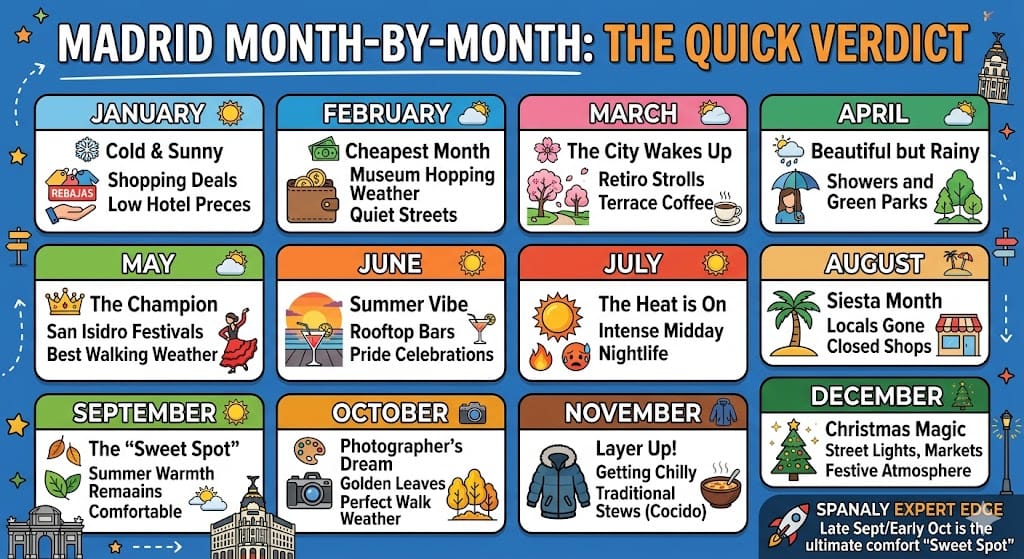 MADRID MONTH-BY-MONTH: THE QUICK VERDICT

JANUARY
Cold & Sunny
REBAJAS
Shopping Deals
Low Hotel Preces

FEBRUARY
Cheapest Month
Museum Hopping Weather
Quiet Streets

MARCH
The City Wakes Up
Retiro Strolls
Terrace Coffee

APRIL
Beautiful but Rainy
Showers and Green Parks

MAY
The Champion
San Isidro Festivals
Best Walking Weather

JUNE
Summer Vibe
Rooftop Bars
Pride Celebrations

JULY
The Heat is On
Intense Midday
Nightlife

AUGUST
Siesta Month
Locals Gone
Closed Shops

SEPTEMBER
The "Sweet Spot"
Summer Warmth Remaains Comfortable

OCTOBER
Photographer's Dream
Golden Leaves
Perfect Walk Weather

NOVEMBER
Layer Up!
Getting Chilly
Traditional Stews (Cocido)

DECEMBER
Christmas Magic
Street Lights, Markets
Festive Atmosphere

SPANALY EXPERT EDGE
Late Sept/Early Oct is the ultimate comfort "Sweet Spot"