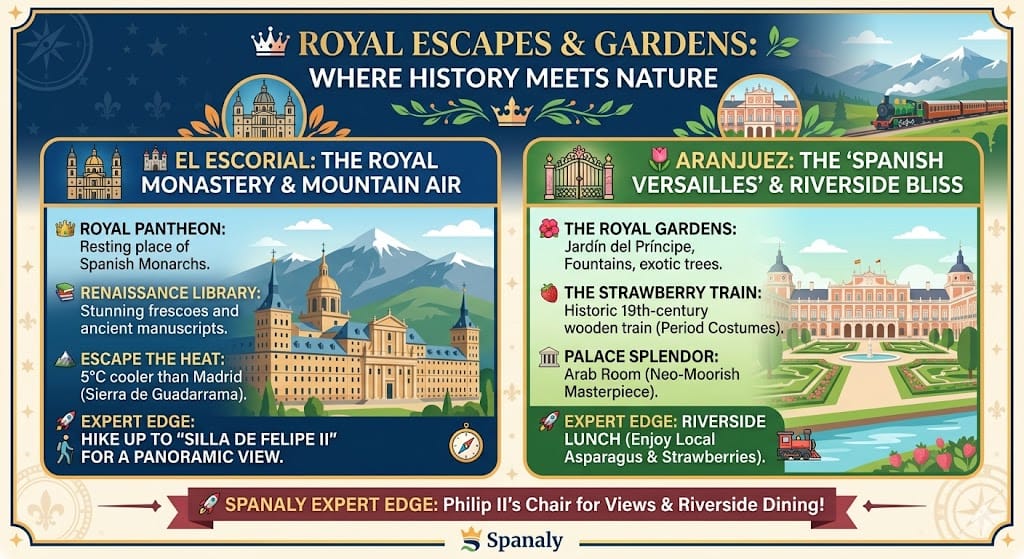 ROYAL ESCAPES & GARDENS: WHERE HISTORY MEETS NATURE

EL ESCORIAL: THE ROYAL MONASTERY & MOUNTAIN AIR

ROYAL PANTHEON: Resting place of Spanish Monarchs.

RENAISSANCE LIBRARY: Stunning frescoes and ancient manuscripts.

ESCAPE THE HEAT: 5°C cooler than Madrid (Sierra de Guadarrama).

EXPERT EDGE: HIKE UP TO "SILLA DE FELIPE II" FOR A PANORAMIC VIEW.

ARANJUEZ: THE 'SPANISH VERSAILLES' & RIVERSIDE BLISS

THE ROYAL GARDENS: Jardín del Príncipe, Fountains, exotic trees.

THE STRAWBERRY TRAIN: Historic 19th-century wooden train (Period Costumes).

PALACE SPLENDOR: Arab Room (Neo-Moorish Masterpiece).

EXPERT EDGE: RIVERSIDE LUNCH (Enjoy Local Asparagus & Strawberries).

SPANALY EXPERT EDGE: Philip II's Chair for Views & Riverside Dining!

Spanaly