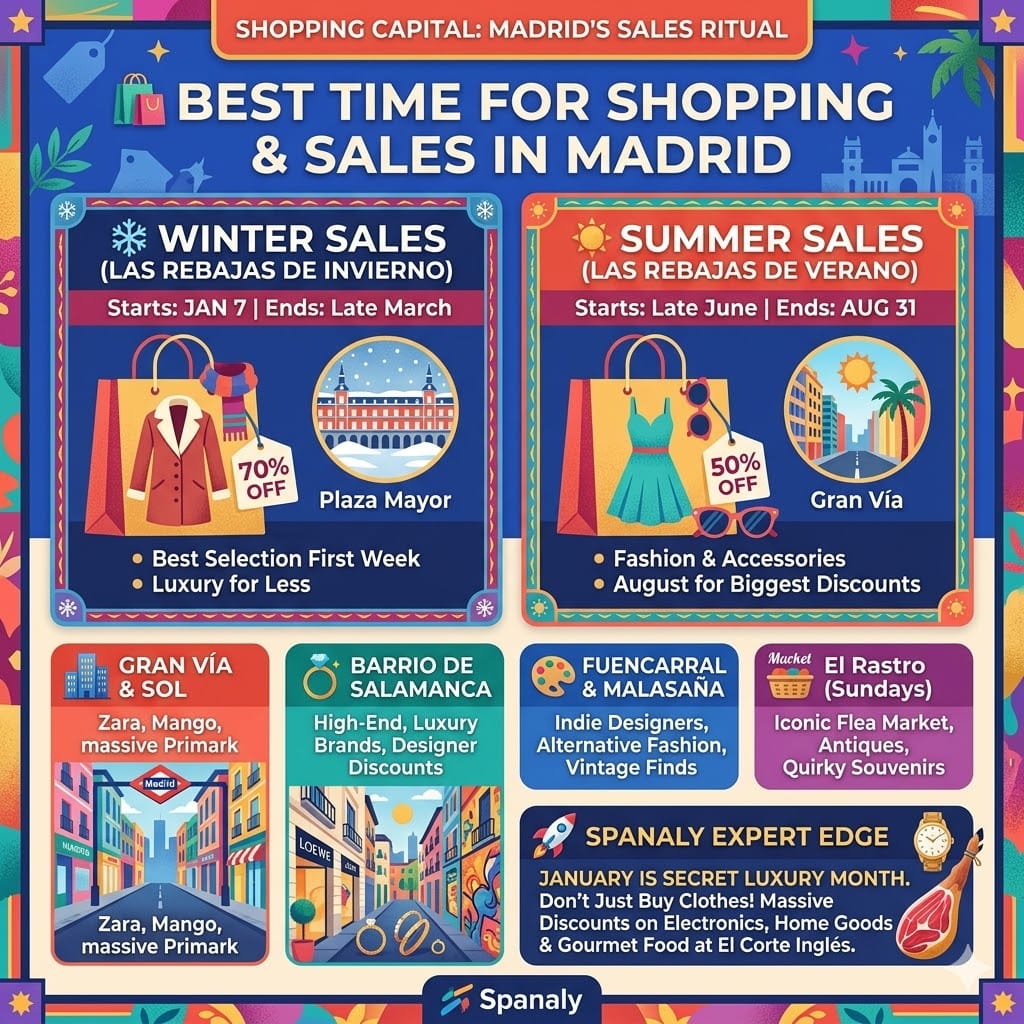 SHOPPING CAPITAL: MADRID'S SALES RITUAL

BEST TIME FOR SHOPPING & SALES IN MADRID

WINTER SALES (LAS REBAJAS DE INVIERNO)

Starts: JAN 7 | Ends: Late March

70% OFF

Plaza Mayor

• Best Selection First Week
• Luxury for Less

SUMMER SALES (LAS REBAJAS DE VERANO)

Starts: Late June | Ends: AUG 31

50% OFF

Gran Vía

• Fashion & Accessories
• August for Biggest Discounts

GRAN VÍA & SOL

Zara, Mango, massive Primark

Madrid

Zara, Mango, massive Primark

BARRIO DE SALAMANCA

High-End, Luxury Brands, Designer Discounts

LOEWE

FUENCARRAL & MALASAÑA

Indie Designers, Alternative Fashion, Vintage Finds

Market

El Rastro (Sundays)

Iconic Flea Market, Antiques, Quirky Souvenirs

SPANALY EXPERT EDGE

JANUARY IS SECRET LUXURY MONTH. Don't Just Buy Clothes! Massive Discounts on Electronics, Home Goods & Gourmet Food at El Corte Inglés.

Spanaly