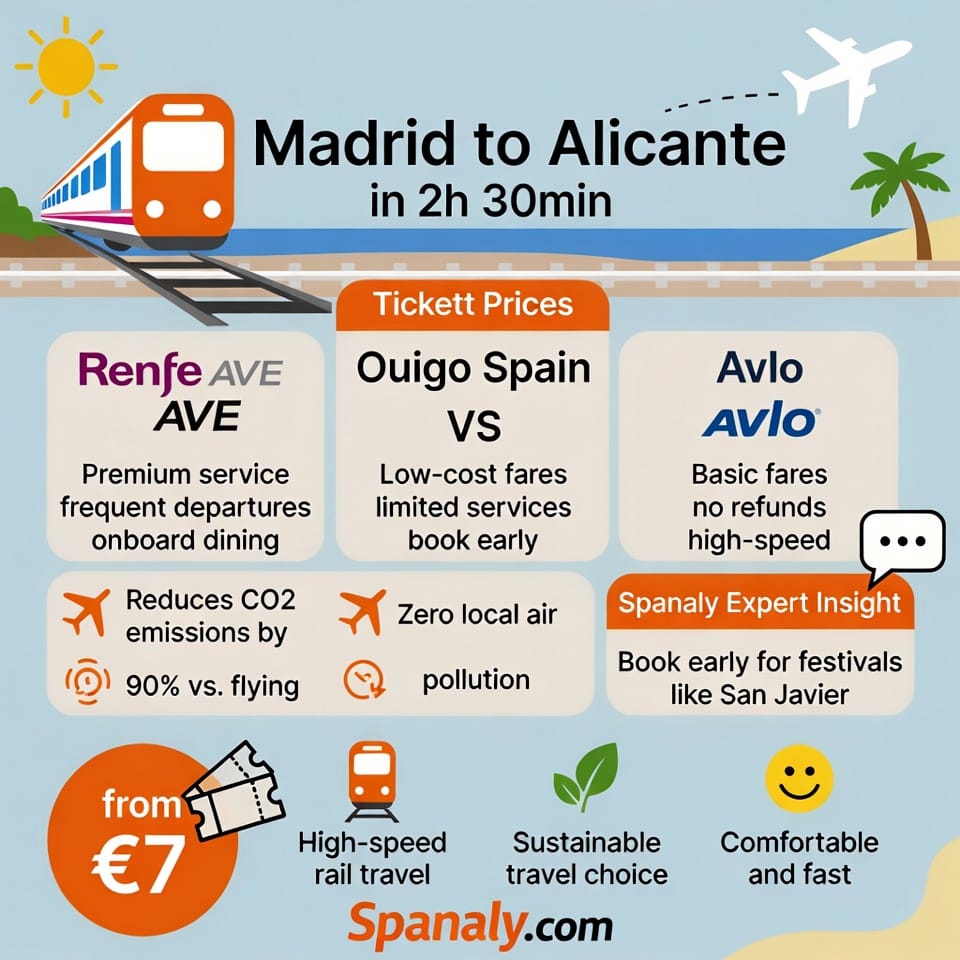 Madrid to Alicante
in 2h 30min

Tickett Prices

Renfe AVE
AVE
Premium service
frequent departures
onboard dining

Ouigo Spain
VS
Low-cost fares
limited services
book early

Avlo
AVLO
Basic fares
no refunds
high-speed

Reduces CO2 emissions by 90% vs. flying

Zero local air pollution

Spanaly Expert Insight
Book early for festivals like San Javier

from €7

High-speed rail travel

Sustainable travel choice

Comfortable and fast

Spanaly.com