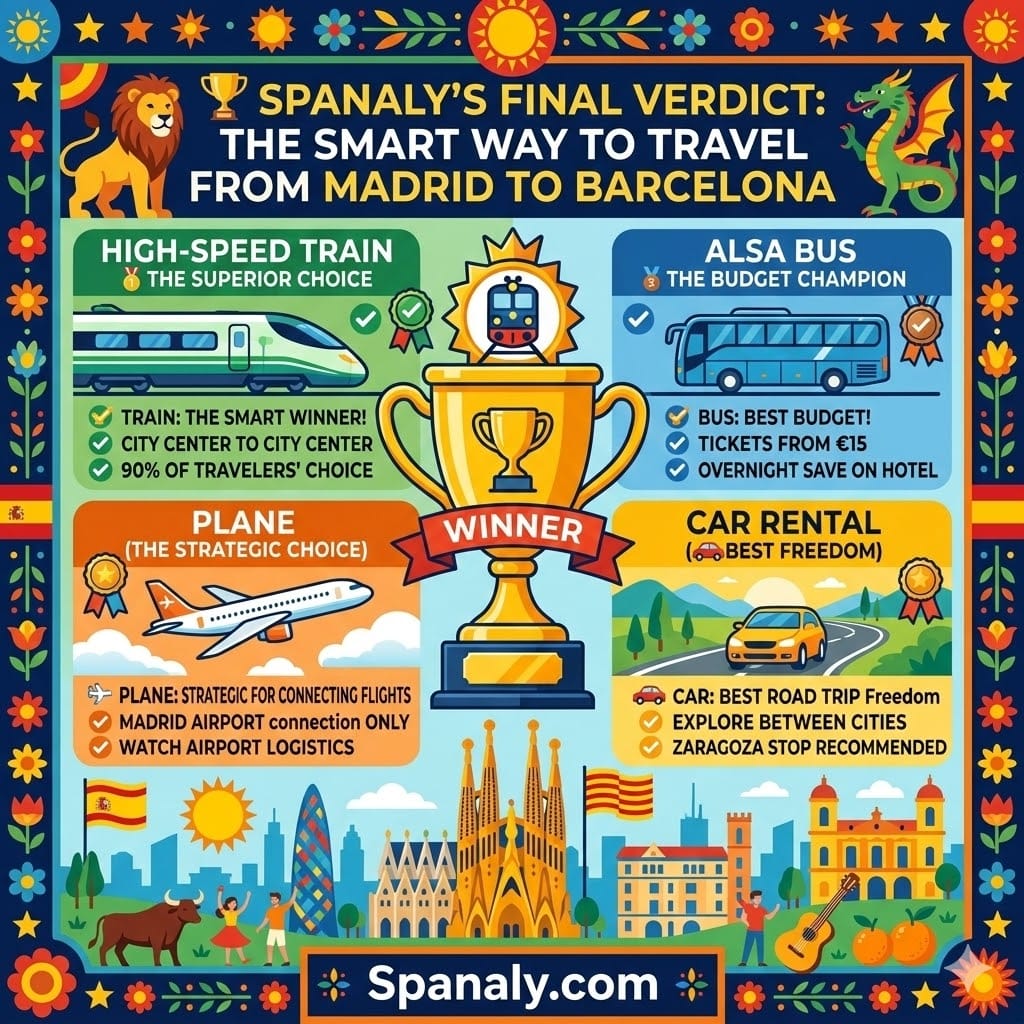 SPANALY'S FINAL VERDICT: THE SMART WAY TO TRAVEL FROM MADRID TO BARCELONA

HIGH-SPEED TRAIN
THE SUPERIOR CHOICE

TRAIN: THE SMART WINNER!
CITY CENTER TO CITY CENTER
90% OF TRAVELERS' CHOICE

ALSA BUS
3 THE BUDGET CHAMPION

BUS: BEST BUDGET!
TICKETS FROM €15
OVERNIGHT SAVE ON HOTEL

WINNER

PLANE
(THE STRATEGIC CHOICE)

PLANE: STRATEGIC FOR CONNECTING FLIGHTS
MADRID AIRPORT connection ONLY
WATCH AIRPORT LOGISTICS

CAR RENTAL
(BEST FREEDOM)

CAR: BEST ROAD TRIP Freedom
EXPLORE BETWEEN CITIES
ZARAGOZA STOP RECOMMENDED

Spanaly.com