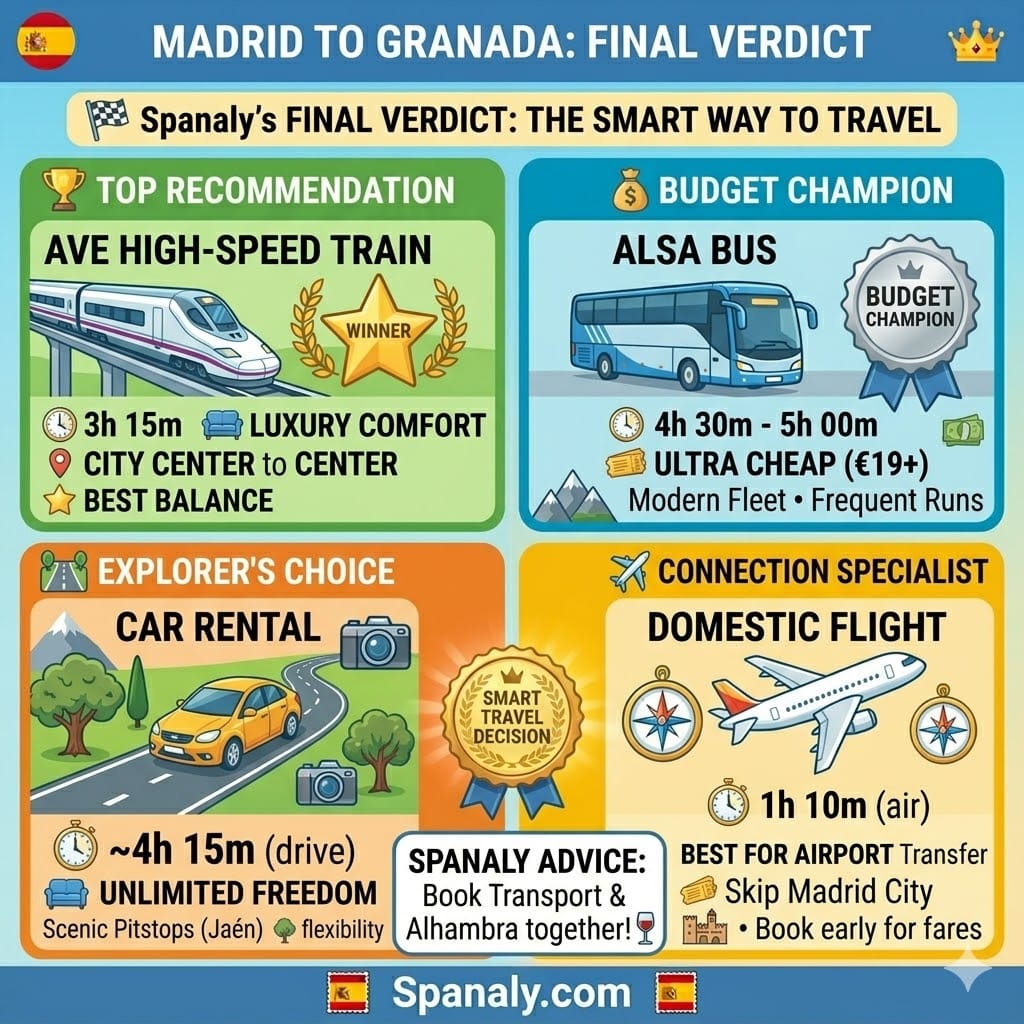 MADRID TO GRANADA: FINAL VERDICT

Spanaly's FINAL VERDICT: THE SMART WAY TO TRAVEL

TOP RECOMMENDATION

AVE HIGH-SPEED TRAIN

WINNER

3h 15m LUXURY COMFORT
CITY CENTER to CENTER
BEST BALANCE

BUDGET CHAMPION

ALSA BUS

BUDGET CHAMPION

4h 30m - 5h 00m
ULTRA CHEAP (€19+)
Modern Fleet • Frequent Runs

EXPLORER'S CHOICE

CAR RENTAL

~4h 15m (drive)
UNLIMITED FREEDOM
Scenic Pitstops (Jaén) flexibility

SMART TRAVEL DECISION

SPANALY ADVICE: Book Transport & Alhambra together!

CONNECTION SPECIALIST

DOMESTIC FLIGHT

1h 10m (air)
BEST FOR AIRPORT Transfer
Skip Madrid City
• Book early for fares

Spanaly.com