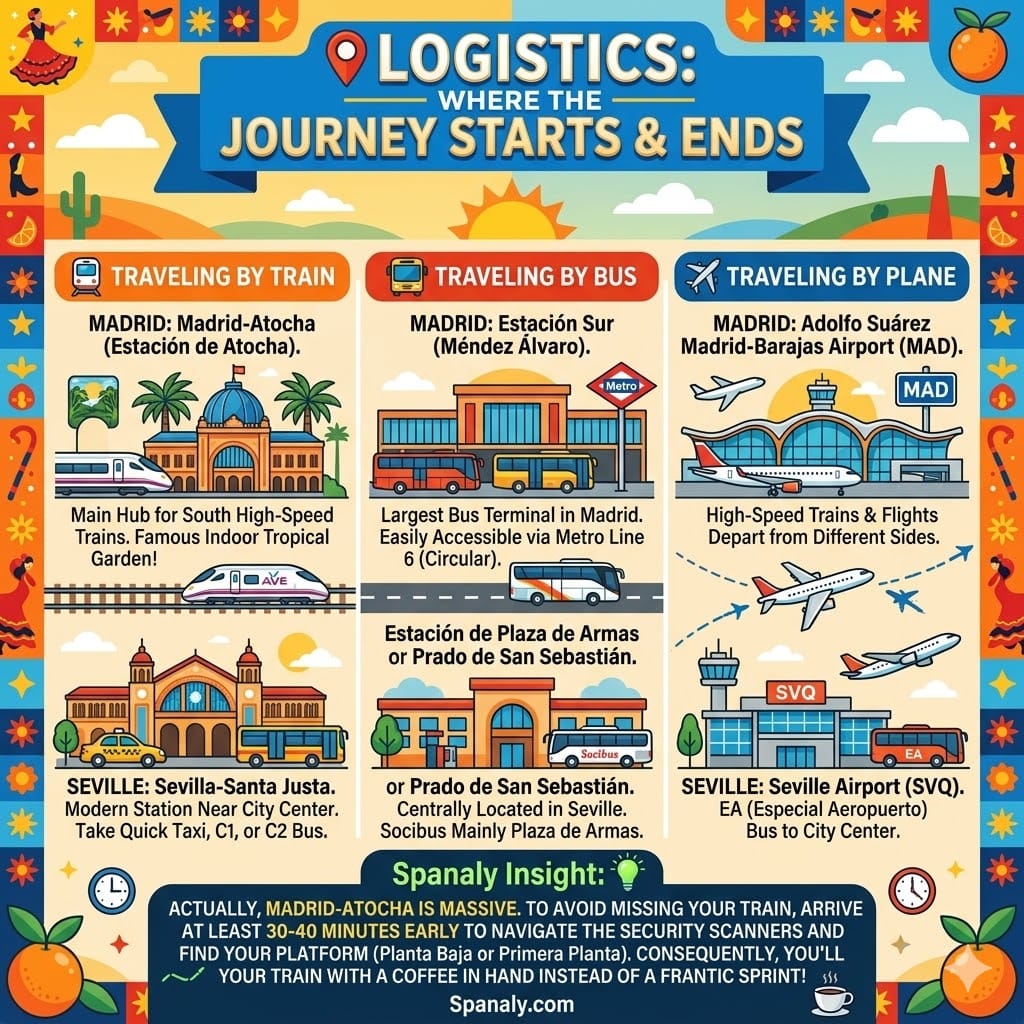 LOGISTICS:
WHERE THE
JOURNEY STARTS & ENDS

TRAVELING BY TRAIN

MADRID: Madrid-Atocha (Estación de Atocha).

Main Hub for South High-Speed Trains. Famous Indoor Tropical Garden!

AVE

SEVILLE: Sevilla-Santa Justa. Modern Station Near City Center. Take Quick Taxi, C1, or C2 Bus.

TRAVELING BY BUS

MADRID: Estación Sur (Méndez Álvaro).

Metro

Largest Bus Terminal in Madrid. Easily Accessible via Metro Line 6 (Circular).

Estación de Plaza de Armas or Prado de San Sebastián.

Socibus

or Prado de San Sebastián. Centrally Located in Seville. Socibus Mainly Plaza de Armas.

TRAVELING BY PLANE

MADRID: Adolfo Suárez Madrid-Barajas Airport (MAD).

MAD

High-Speed Trains & Flights Depart from Different Sides.

SVQ

EA

SEVILLE: Seville Airport (SVQ). EA (Especial Aeropuerto) Bus to City Center.

Spanaly Insight:

ACTUALLY, MADRID-ATOCHA IS MASSIVE. TO AVOID MISSING YOUR TRAIN, ARRIVE AT LEAST 30-40 MINUTES EARLY TO NAVIGATE THE SECURITY SCANNERS AND FIND YOUR PLATFORM (Planta Baja or Primera Planta). CONSEQUENTLY, YOU'LL YOUR TRAIN WITH A COFFEE IN HAND INSTEAD OF A FRANTIC SPRINT!

Spanaly.com