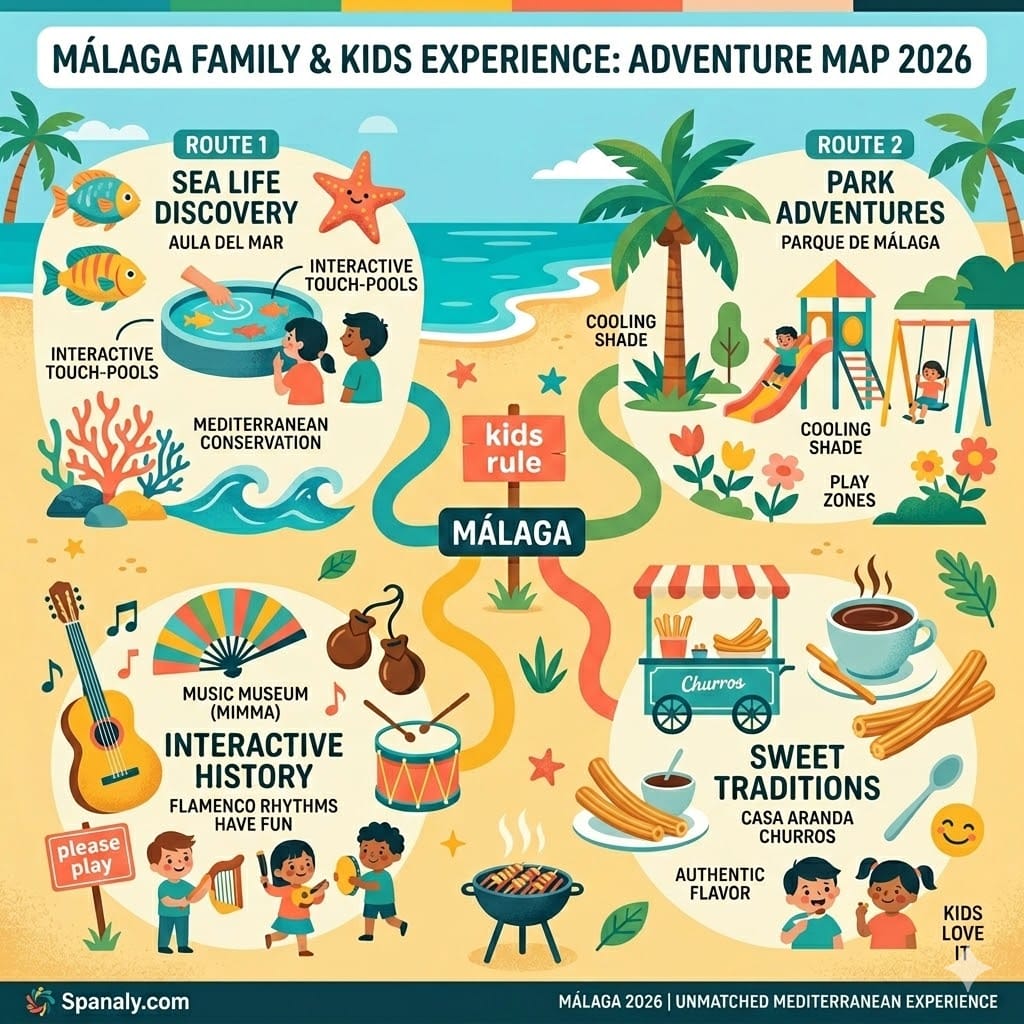 MÁLAGA FAMILY & KIDS EXPERIENCE: ADVENTURE MAP 2026

ROUTE 1
SEA LIFE DISCOVERY
AULA DEL MAR
INTERACTIVE TOUCH-POOLS
INTERACTIVE TOUCH-POOLS
MEDITERRANEAN CONSERVATION

ROUTE 2
PARK ADVENTURES
PARQUE DE MÁLAGA
COOLING SHADE
COOLING SHADE
PLAY ZONES

kids rule
MÁLAGA

MUSIC MUSEUM (MIMMA)
INTERACTIVE HISTORY
FLAMENCO RHYTHMS HAVE FUN
please play

Churros
SWEET TRADITIONS
CASA ARANDA CHURROS
AUTHENTIC FLAVOR
KIDS LOVE IT

Spanaly.com
MÁLAGA 2026 | UNMATCHED MEDITERRANEAN EXPERIENCE