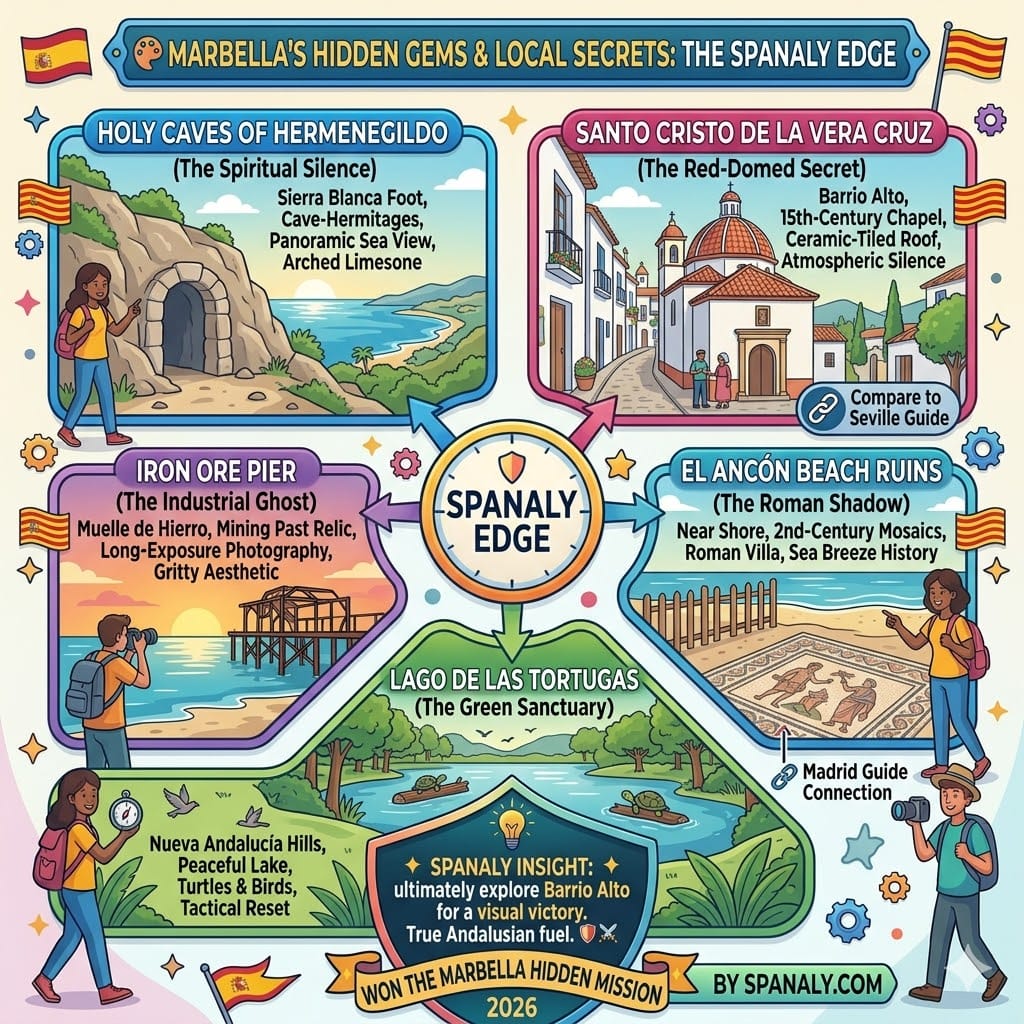 MARBELLA'S HIDDEN GEMS & LOCAL SECRETS: THE SPANALY EDGE

HOLY CAVES OF HERMENEGILDO
(The Spiritual Silence)
Sierra Blanca Foot, Cave-Hermitages, Panoramic Sea View, Arched Limesone

SANTO CRISTO DE LA VERA CRUZ
(The Red-Domed Secret)
Barrio Alto, 15th-Century Chapel, Ceramic-Tiled Roof, Atmospheric Silence

Compare to Seville Guide

IRON ORE PIER
(The Industrial Ghost)
Muelle de Hierro, Mining Past Relic, Long-Exposure Photography, Gritty Aesthetic

SPANALY EDGE

EL ANCÓN BEACH RUINS
(The Roman Shadow)
Near Shore, 2nd-Century Mosaics, Roman Villa, Sea Breeze History

LAGO DE LAS TORTUGAS
(The Green Sanctuary)

Madrid Guide Connection

Nueva Andalucía Hills, Peaceful Lake, Turtles & Birds, Tactical Reset

SPANALY INSIGHT:
ultimately explore Barrio Alto for a visual victory. True Andalusian fuel.

WON THE MARBELLA HIDDEN MISSION 2026

BY SPANALY.COM